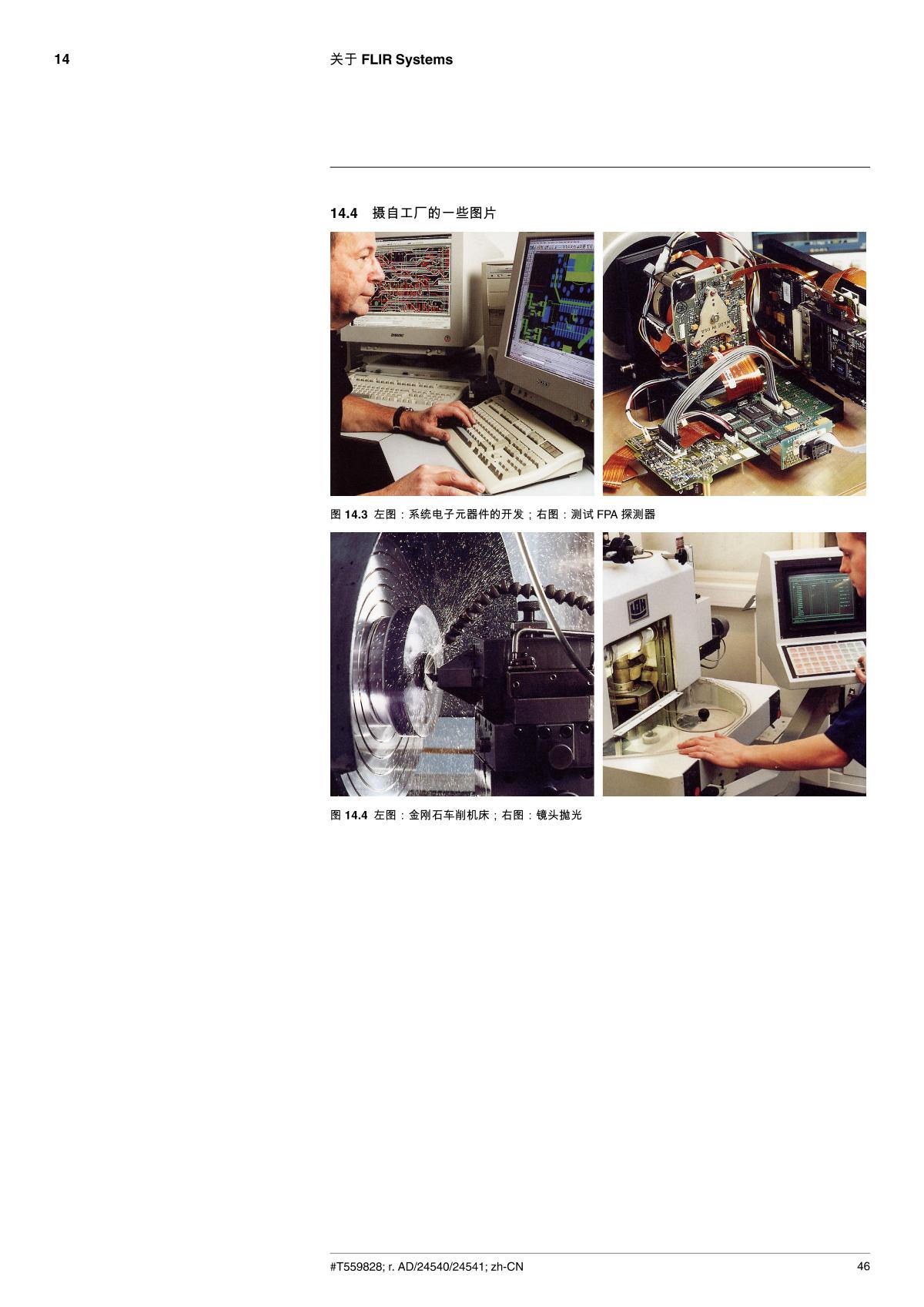 14 关于 FLIR Systems

14.4 摄自工厂的一些图片

图 14.3 左图：系统电子元器件的开发；右图：测试 FPA 探测器

图 14.4 左图：金刚石车削机床；右图：镜头抛光

#T559828; r. AD/24540/24541; zh-CN 46