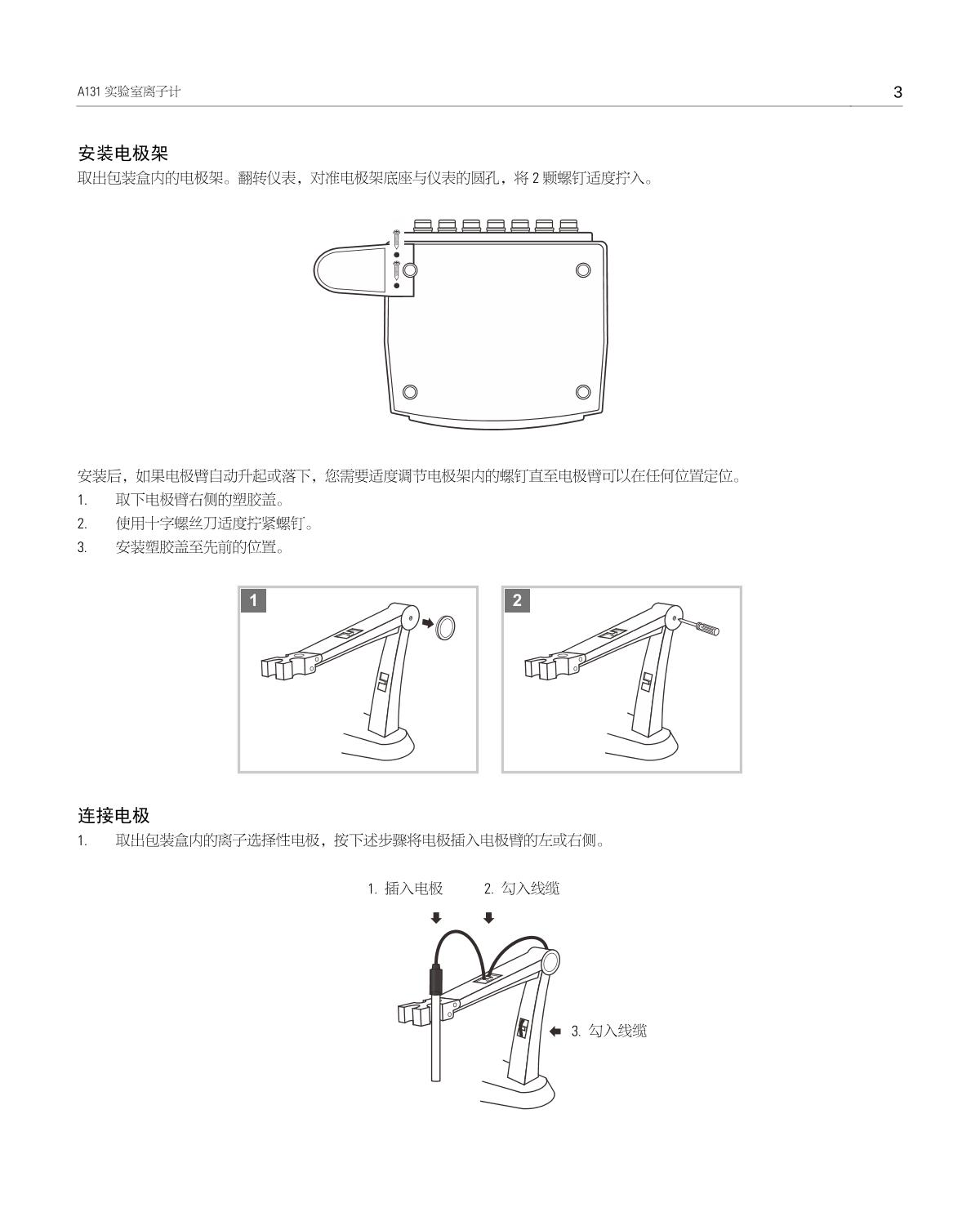 A131 实验室离子计

3

安装电极架

取出包装盒内的电极架。翻转仪表，对准电极架底座与仪表的圆孔，将 2 颗螺钉适度拧入。

安装后，如果电极臂自动升起或落下，您需要适度调节电极架内的螺钉直至电极臂可以在任何位置定位。

1. 取下电极臂右侧的塑胶盖。
2. 使用十字螺丝刀适度拧紧螺钉。
3. 安装塑胶盖至先前的位置。

1

2

连接电极

1. 取出包装盒内的离子选择性电极，按下述步骤将电极插入电极臂的左或右侧。

1. 插入电极

2. 勾入线缆

3. 勾入线缆