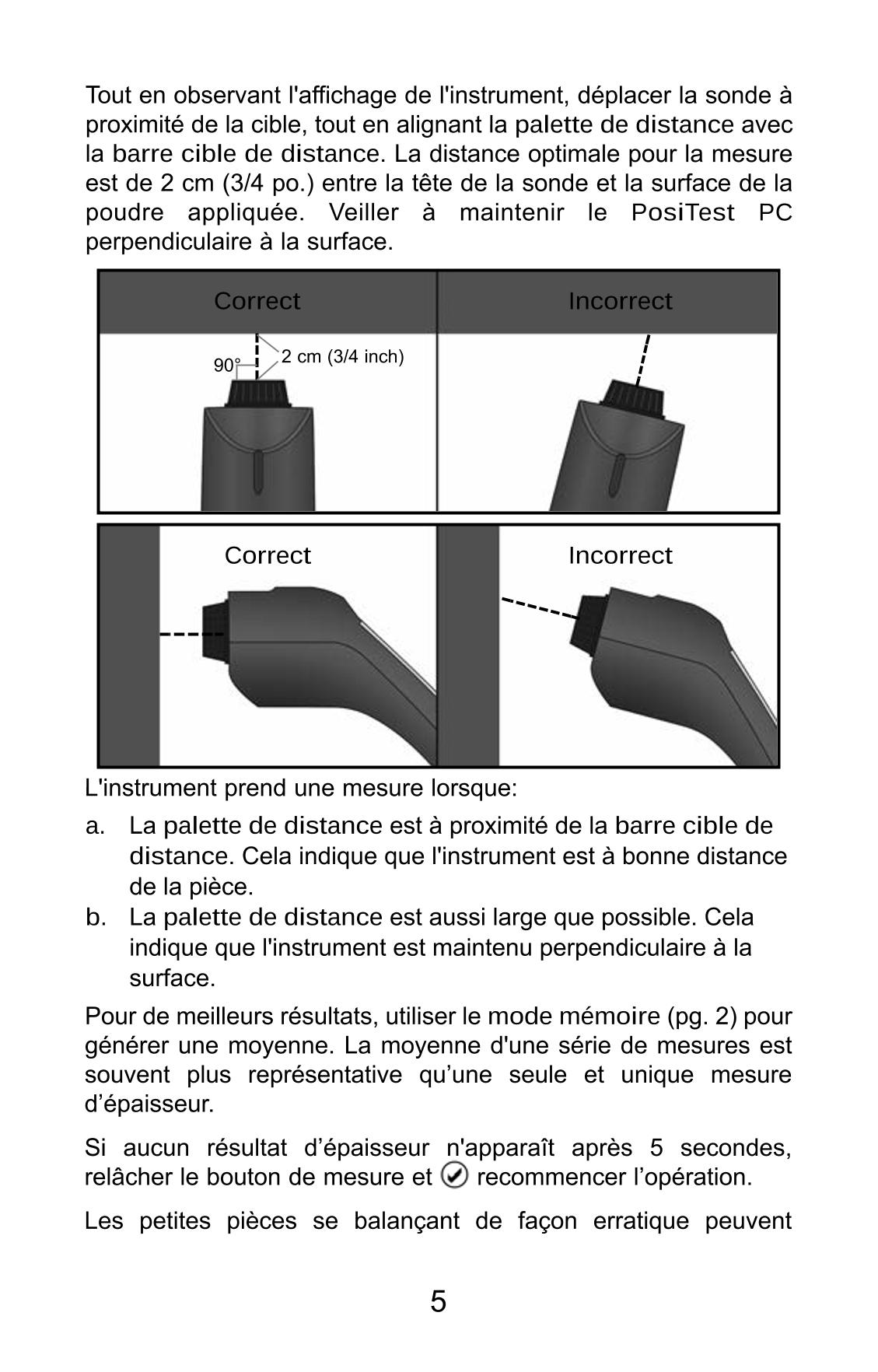 Tout en observant l'affichage de l'instrument, déplacer la sonde à proximité de la cible, tout en alignant la palette de distance avec la barre cible de distance. La distance optimale pour la mesure est de 2 cm (3/4 po.) entre la tête de la sonde et la surface de la poudre appliquée. Veiller à maintenir le PosiTest PC perpendiculaire à la surface.

Correct

Incorrect

90°

2 cm (3/4 inch)

Correct

Incorrect

L'instrument prend une mesure lorsque:

a. La palette de distance est à proximité de la barre cible de distance. Cela indique que l'instrument est à bonne distance de la pièce.

b. La palette de distance est aussi large que possible. Cela indique que l'instrument est maintenu perpendiculaire à la surface.

Pour de meilleurs résultats, utiliser le mode mémoire (pg. 2) pour générer une moyenne. La moyenne d'une série de mesures est souvent plus représentative qu'une seule et unique mesure d'épaisseur.

Si aucun résultat d'épaisseur n'apparaît après 5 secondes, relâcher le bouton de mesure et recommencer l'opération.

Les petites pièces se balançant de façon erratique peuvent

5