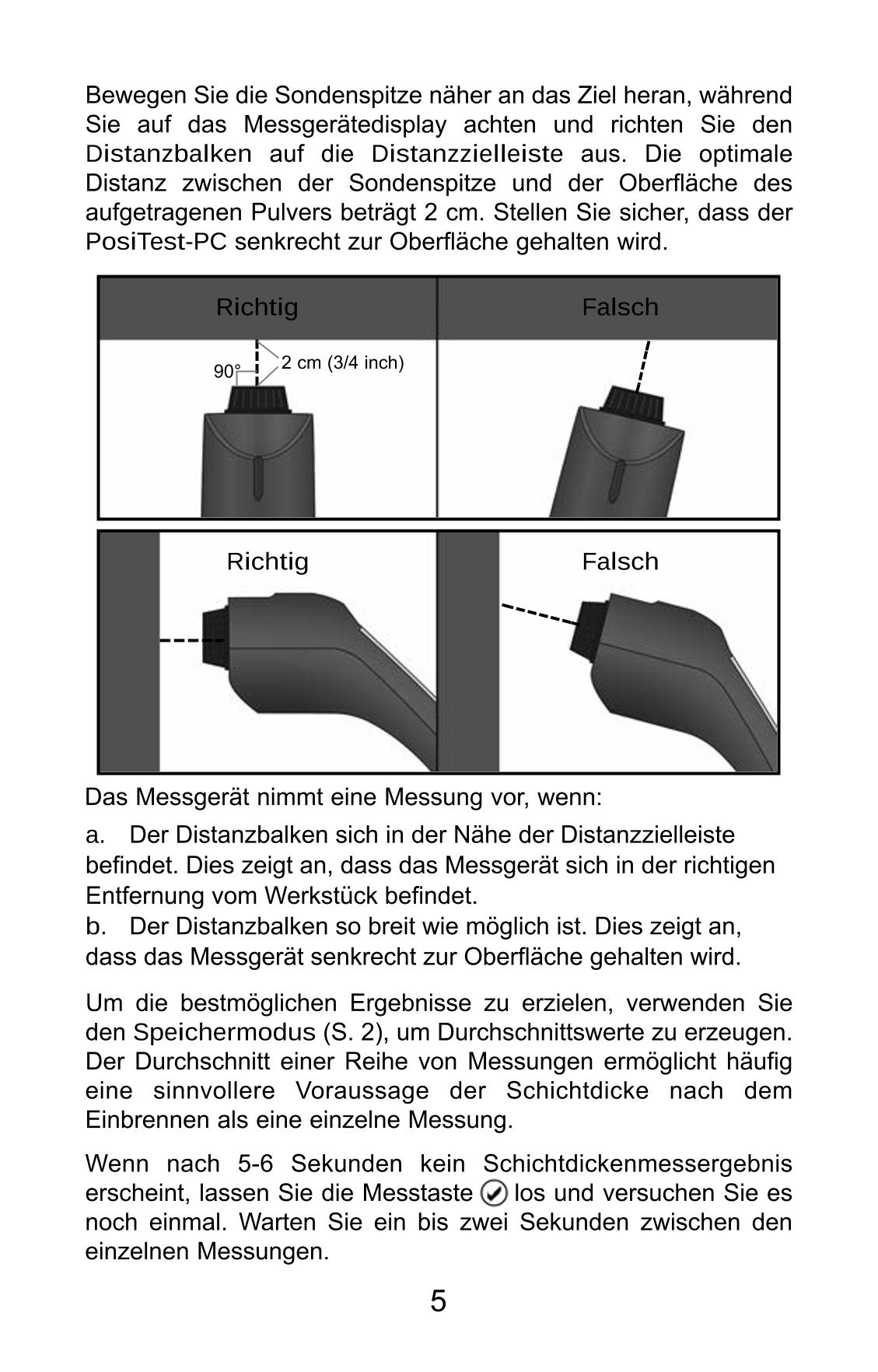 Bewegen Sie die Sondenspitze näher an das Ziel heran, während Sie auf das Messgerätedisplay achten und richten Sie den Distanzbalken auf die Distanzzielleiste aus. Die optimale Distanz zwischen der Sondenspitze und der Oberfläche des aufgetragenen Pulvers beträgt 2 cm. Stellen Sie sicher, dass der PosiTest-PC senkrecht zur Oberfläche gehalten wird.

Richtig

Falsch

90°

2 cm (3/4 inch)

Richtig

Falsch

Das Messgerät nimmt eine Messung vor, wenn:

a. Der Distanzbalken sich in der Nähe der Distanzzielleiste befindet. Dies zeigt an, dass das Messgerät sich in der richtigen Entfernung vom Werkstück befindet.
b. Der Distanzbalken so breit wie möglich ist. Dies zeigt an, dass das Messgerät senkrecht zur Oberfläche gehalten wird.

Um die bestmöglichen Ergebnisse zu erzielen, verwenden Sie den Speichermodus (S. 2), um Durchschnittswerte zu erzeugen. Der Durchschnitt einer Reihe von Messungen ermöglicht häufig eine sinnvollere Voraussage der Schichtdicke nach dem Einbrennen als eine einzelne Messung.

Wenn nach 5-6 Sekunden kein Schichtdickenmessergebnis erscheint, lassen Sie die Messtaste los und versuchen Sie es noch einmal. Warten Sie ein bis zwei Sekunden zwischen den einzelnen Messungen.

5