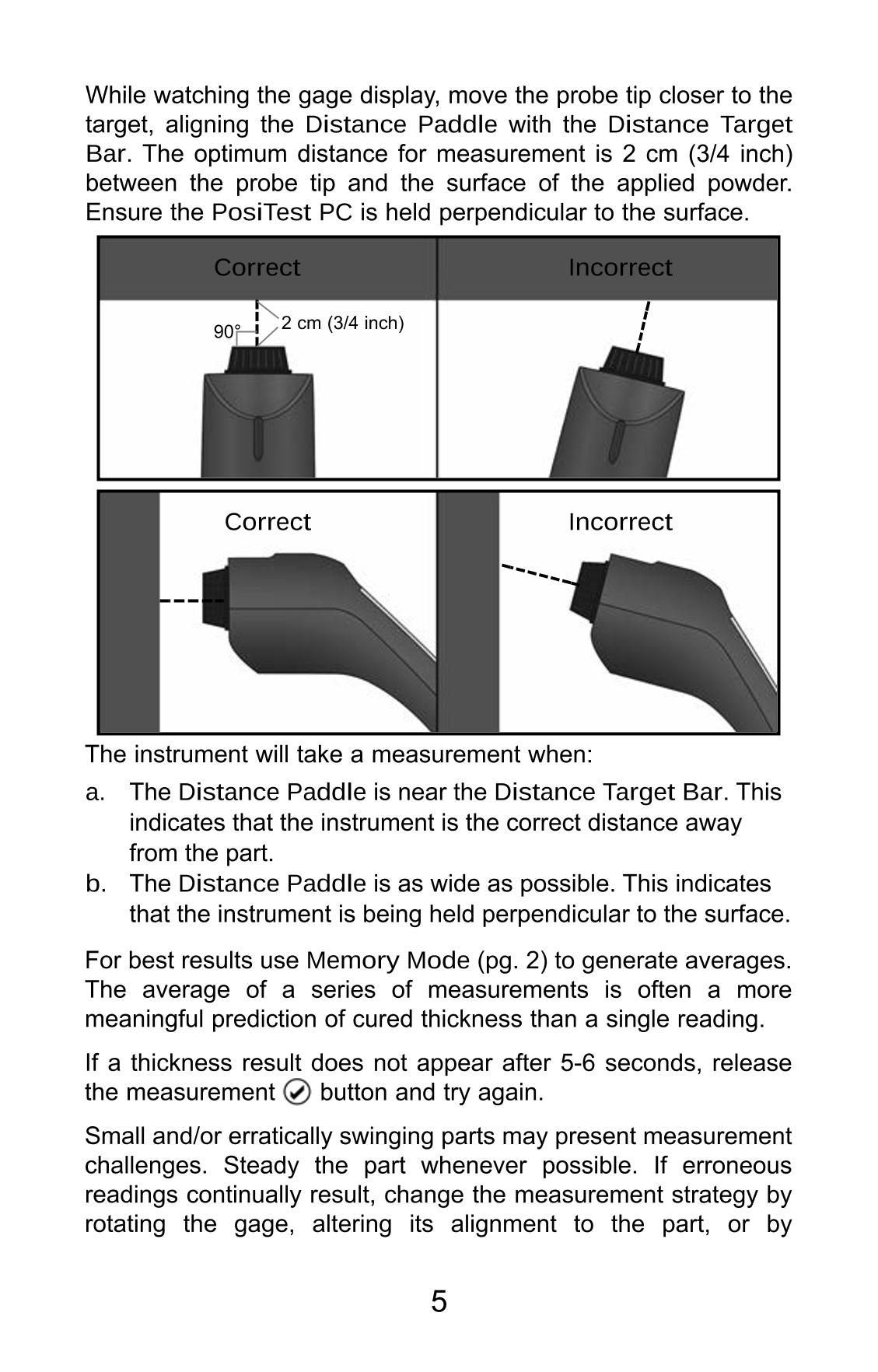 While watching the gage display, move the probe tip closer to the target, aligning the Distance Paddle with the Distance Target Bar. The optimum distance for measurement is 2 cm (3/4 inch) between the probe tip and the surface of the applied powder. Ensure the PosiTest PC is held perpendicular to the surface.

Correct

Incorrect

90°

2 cm (3/4 inch)

Correct

Incorrect

The instrument will take a measurement when:

a. The Distance Paddle is near the Distance Target Bar. This indicates that the instrument is the correct distance away from the part.
b. The Distance Paddle is as wide as possible. This indicates that the instrument is being held perpendicular to the surface.

For best results use Memory Mode (pg. 2) to generate averages. The average of a series of measurements is often a more meaningful prediction of cured thickness than a single reading.

If a thickness result does not appear after 5-6 seconds, release the measurement button and try again.

Small and/or erratically swinging parts may present measurement challenges. Steady the part whenever possible. If erroneous readings continually result, change the measurement strategy by rotating the gage, altering its alignment to the part, or by

5