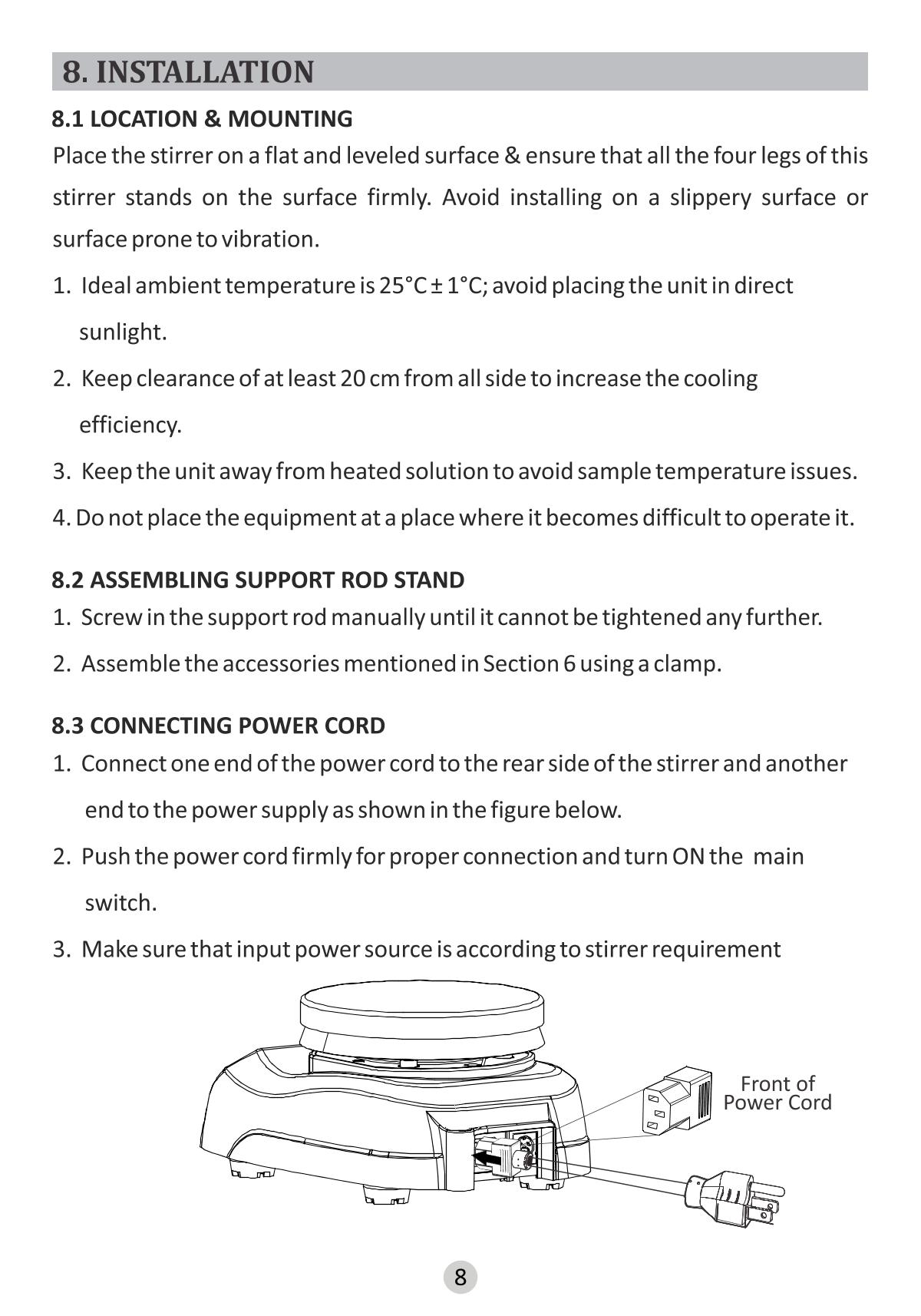 8. INSTALLATION

8.1 LOCATION & MOUNTING

Place the stirrer on a flat and leveled surface & ensure that all the four legs of this stirrer stands on the surface firmly. Avoid installing on a slippery surface or surface prone to vibration.

1. Ideal ambient temperature is 25°C ± 1°C; avoid placing the unit in direct sunlight.

2. Keep clearance of at least 20 cm from all side to increase the cooling efficiency.

3. Keep the unit away from heated solution to avoid sample temperature issues.

4. Do not place the equipment at a place where it becomes difficult to operate it.

8.2 ASSEMBLING SUPPORT ROD STAND

1. Screw in the support rod manually until it cannot be tightened any further.

2. Assemble the accessories mentioned in Section 6 using a clamp.

8.3 CONNECTING POWER CORD

1. Connect one end of the power cord to the rear side of the stirrer and another end to the power supply as shown in the figure below.

2. Push the power cord firmly for proper connection and turn ON the main switch.

3. Make sure that input power source is according to stirrer requirement

Front of Power Cord

8