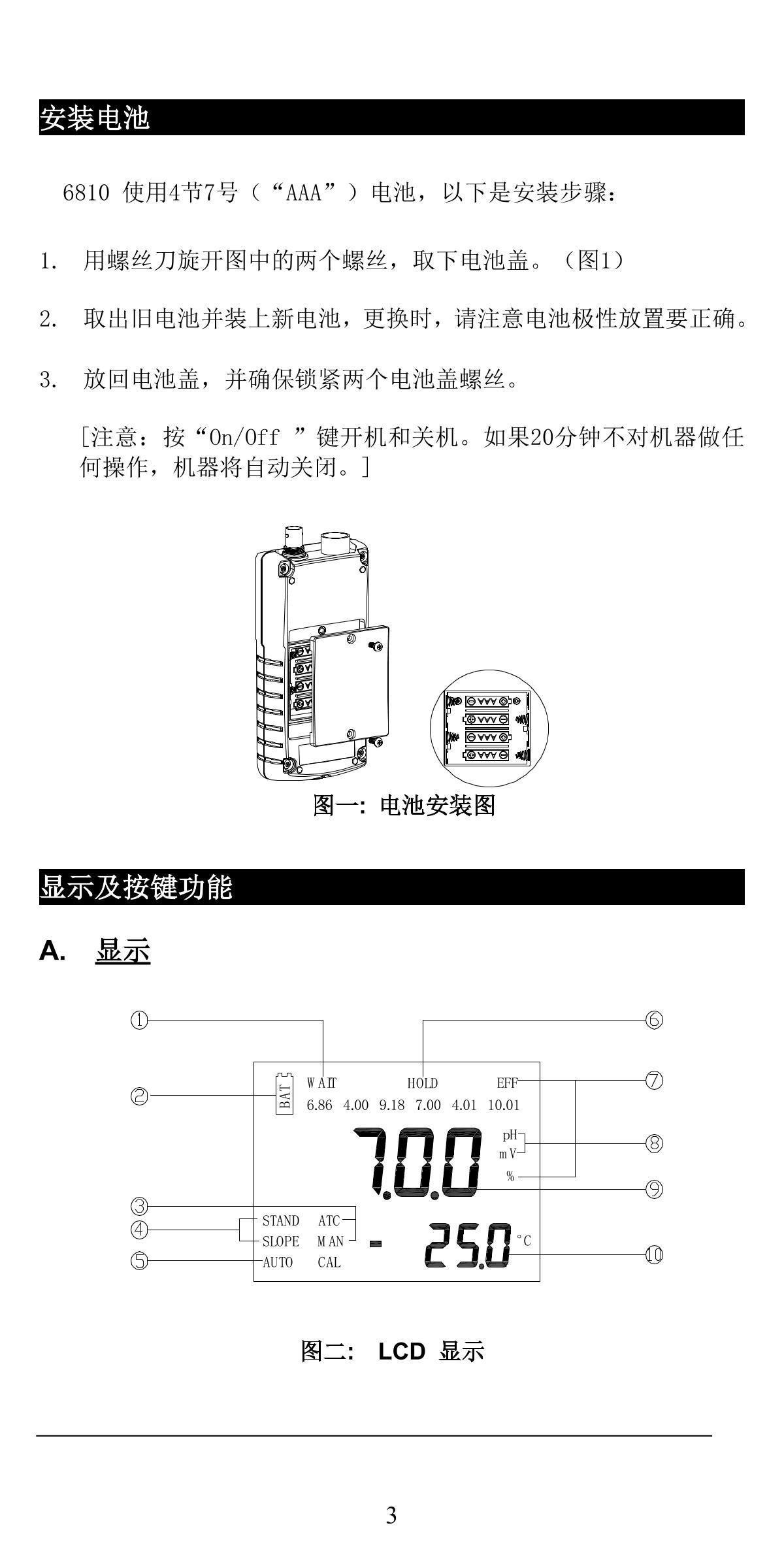 安装电池

6810 使用4节7号（“AAA”）电池，以下是安装步骤：

1. 用螺丝刀旋开图中的两个螺丝，取下电池盖。（图1）

2. 取出旧电池并装上新电池，更换时，请注意电池极性放置要正确。

3. 放回电池盖，并确保锁紧两个电池盖螺丝。

[注意：按“On/Off ”键开机和关机。如果20分钟不对机器做任何操作，机器将自动关闭。]

图一: 电池安装图

显示及按键功能

A. 显示

①
②
③
④
⑤
⑥
⑦
⑧
⑨
⑩
BAT
WAIT
HOLD
EFF
6.86 4.00 9.18 7.00 4.01 10.01
7.00
pH
mV
%
STAND ATC
SLOPE MAN
AUTO CAL
- 25.0 °C

图二: LCD 显示

3