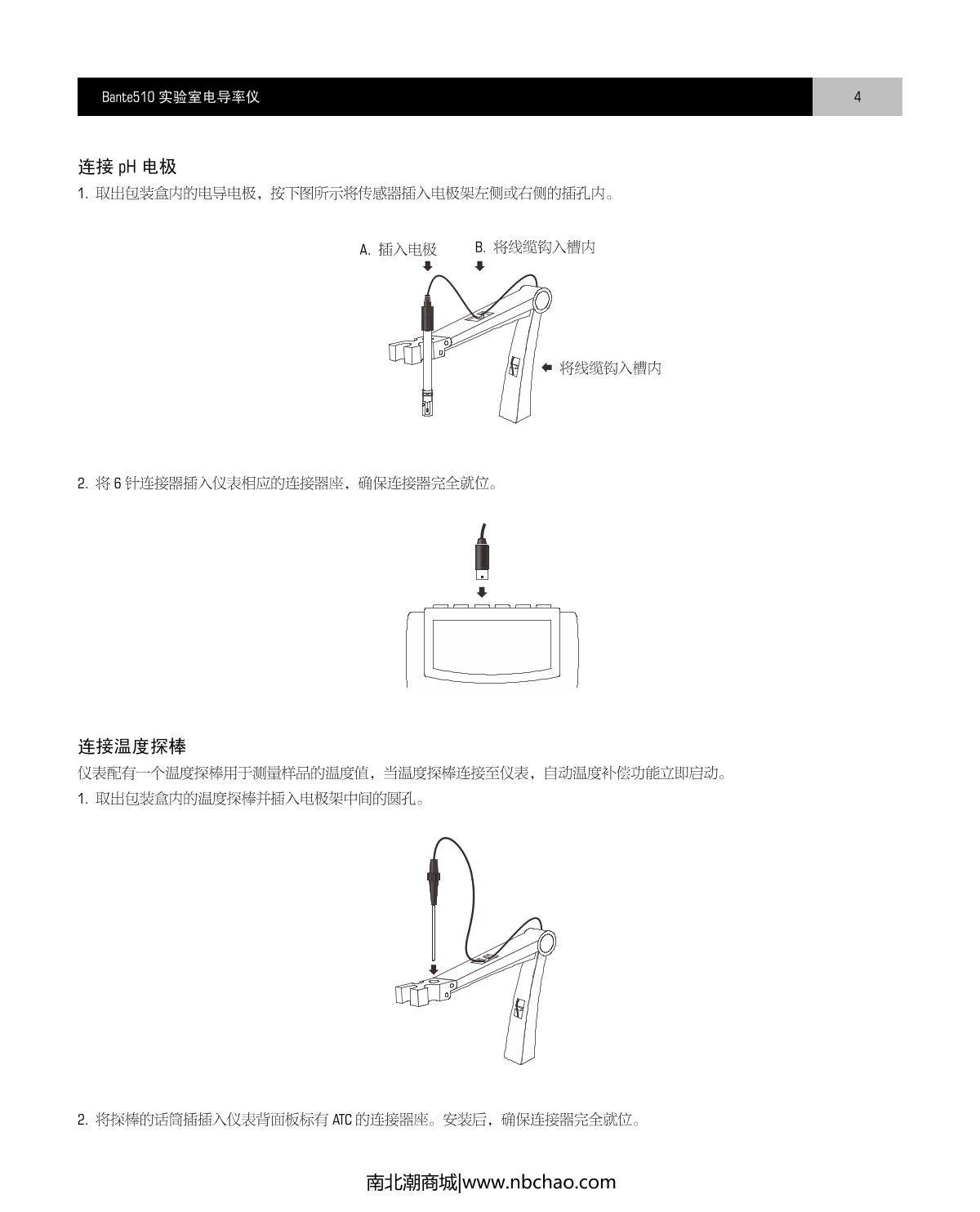 Bante510 实验室电导率仪

4

连接 pH 电极

1. 取出包装盒内的电导电极，按下图所示将传感器插入电极架左侧或右侧的插孔内。

A. 插入电极

B. 将线缆钩入槽内

将线缆钩入槽内

2. 将 6 针连接器插入仪表相应的连接器座，确保连接器完全就位。

连接温度探棒

仪表配有一个温度探棒用于测量样品的温度值，当温度探棒连接至仪表，自动温度补偿功能立即启动。

1. 取出包装盒内的温度探棒并插入电极架中间的圆孔。

2. 将探棒的话筒插插入仪表背面板标有 ATC 的连接器座。安装后，确保连接器完全就位。

南北潮商城|www.nbchao.com