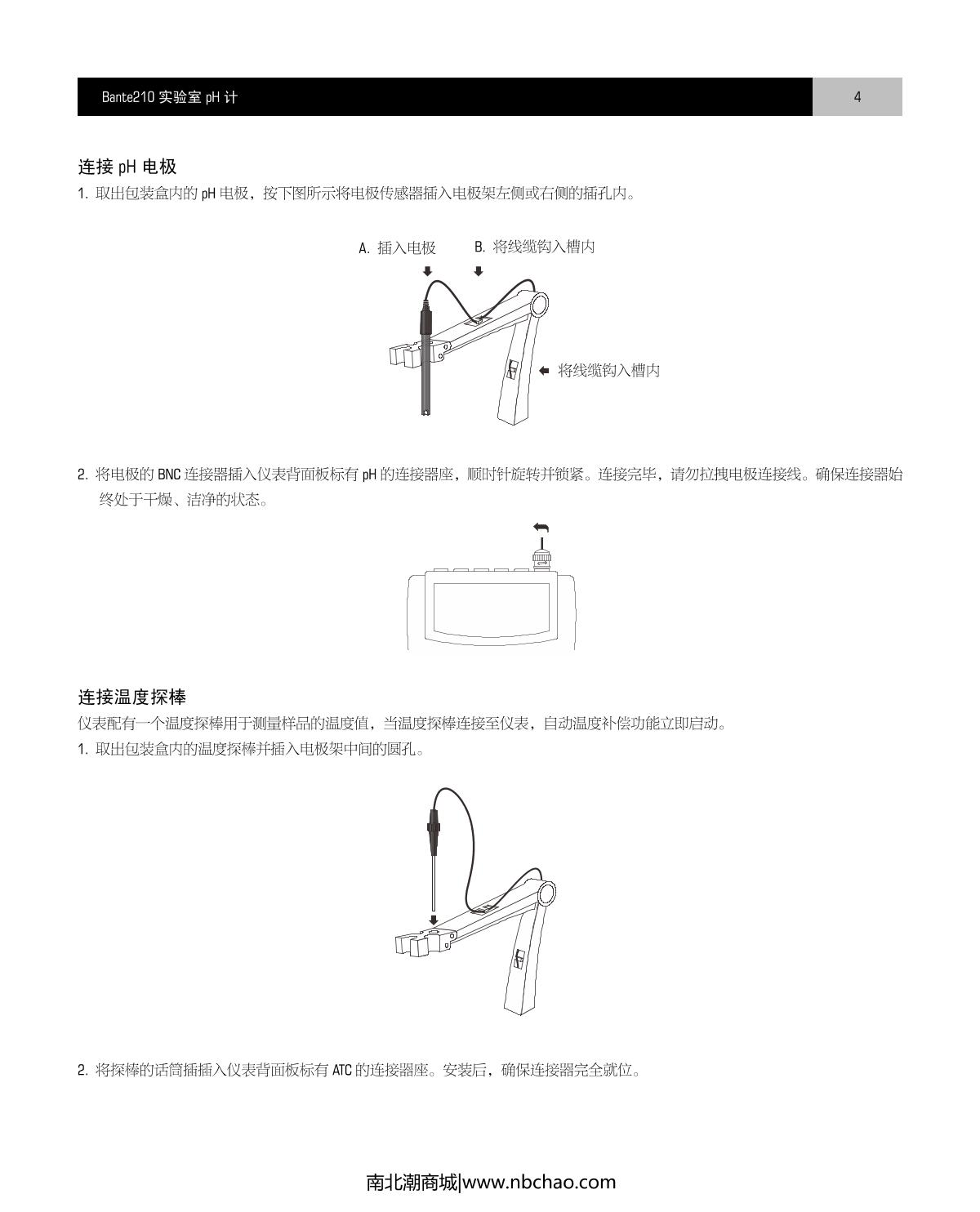 Bante210 实验室 pH 计

4

连接 pH 电极

1. 取出包装盒内的 pH 电极，按下图所示将电极传感器插入电极架左侧或右侧的插孔内。

A. 插入电极

B. 将线缆钩入槽内

将线缆钩入槽内

2. 将电极的 BNC 连接器插入仪表背面板标有 pH 的连接器座，顺时针旋转并锁紧。连接完毕，请勿拉拽电极连接线。确保连接器始终处于干燥、洁净的状态。

连接温度探棒

仪表配有一个温度探棒用于测量样品的温度值，当温度探棒连接至仪表，自动温度补偿功能立即启动。

1. 取出包装盒内的温度探棒并插入电极架中间的圆孔。

2. 将探棒的话筒插插入仪表背面板标有 ATC 的连接器座。安装后，确保连接器完全就位。

南北潮商城|www.nbchao.com