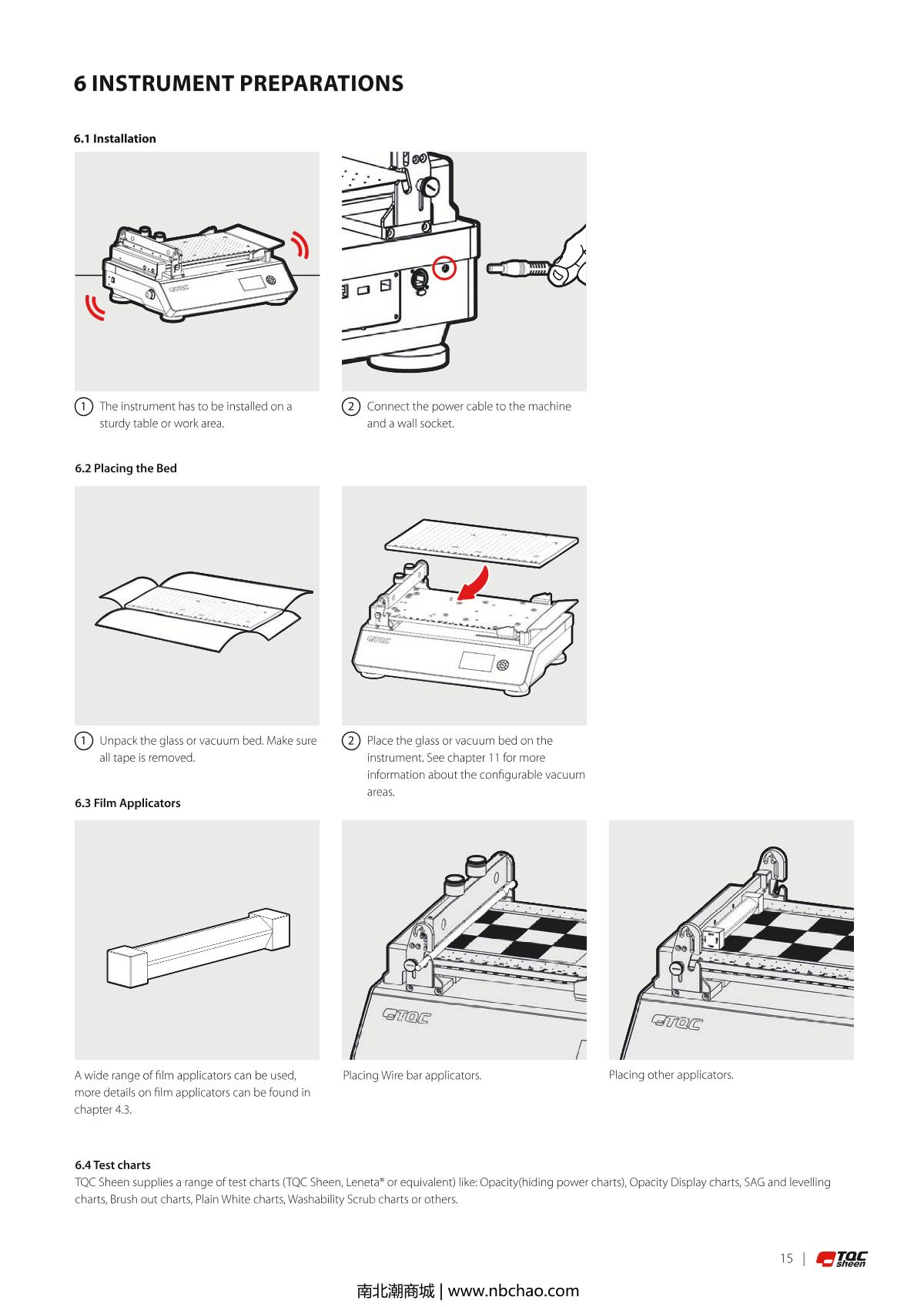 6 INSTRUMENT PREPARATIONS

6.1 Installation

TQC

1 The instrument has to be installed on a sturdy table or work area.

2 Connect the power cable to the machine and a wall socket.

6.2 Placing the Bed

TQC

1 Unpack the glass or vacuum bed. Make sure all tape is removed.

2 Place the glass or vacuum bed on the instrument. See chapter 11 for more information about the configurable vacuum areas.

6.3 Film Applicators

TQC

TQC

A wide range of film applicators can be used, more details on film applicators can be found in chapter 4.3.

Placing Wire bar applicators.

Placing other applicators.

6.4 Test charts
TQC Sheen supplies a range of test charts (TQC Sheen, Leneta® or equivalent) like: Opacity(hiding power charts), Opacity Display charts, SAG and levelling charts, Brush out charts, Plain White charts, Washability Scrub charts or others.

15 | TQC sheen

南北潮商城 | www.nbchao.com