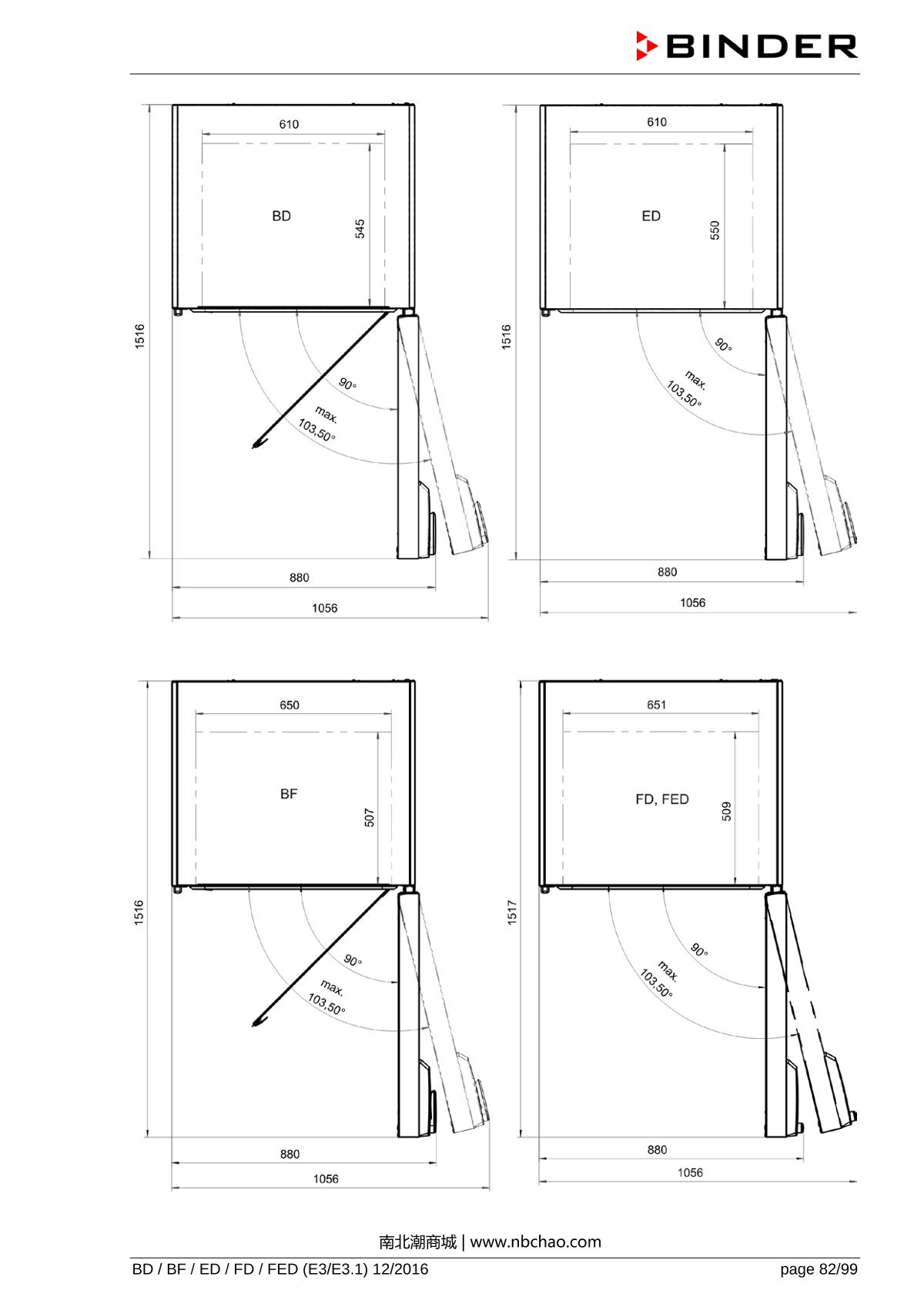 BINDER

610
BD
545
1516
90°
max.
103,50°
880
1056

610
ED
550
1516
90°
max.
103,50°
880
1056

650
BF
507
1516
90°
max.
103,50°
880
1056

651
FD, FED
509
1517
90°
max.
103,50°
880
1056

南北潮商城 | www.nbchao.com

BD / BF / ED / FD / FED (E3/E3.1) 12/2016

page 82/99