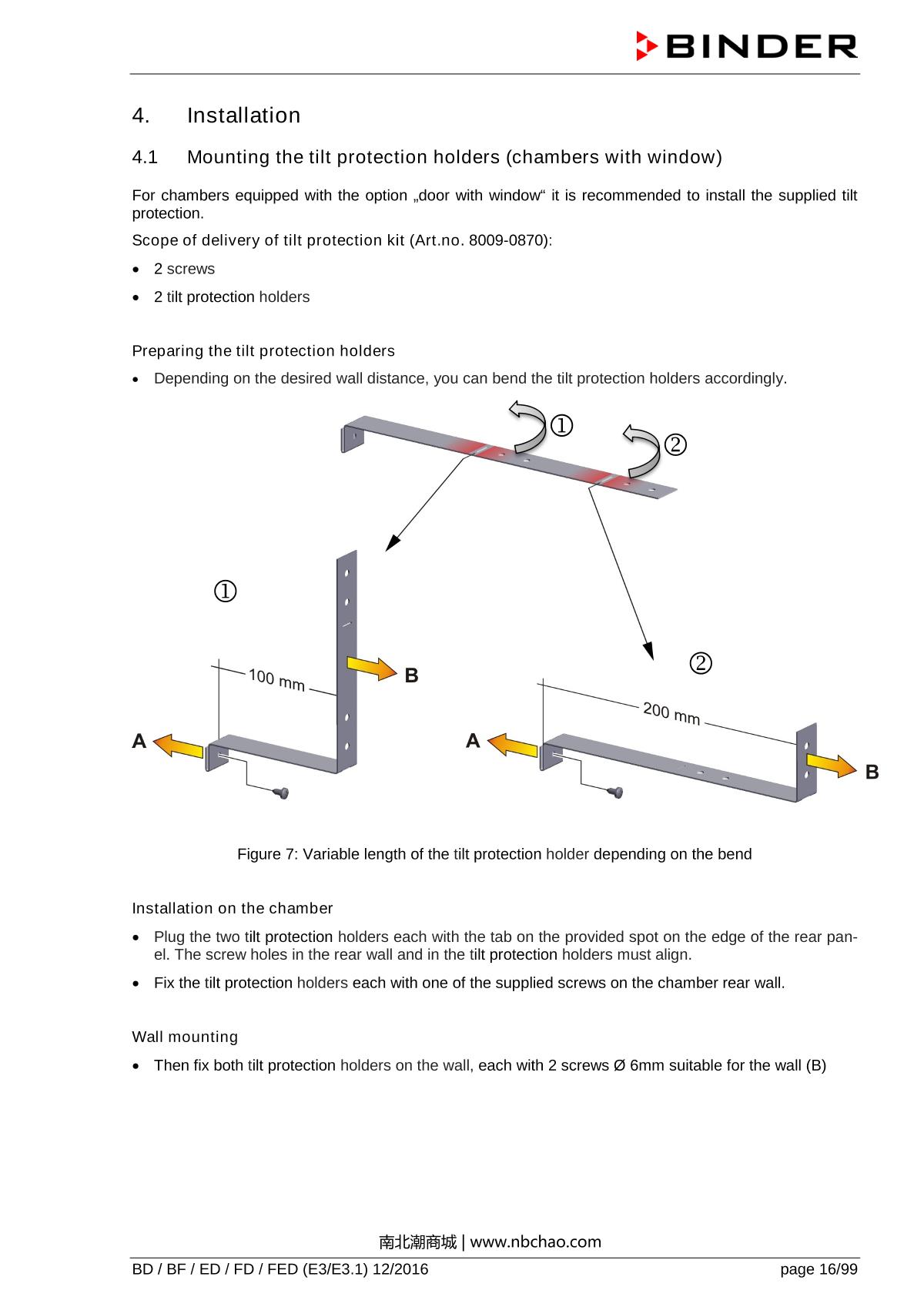 BINDER

4. Installation

4.1 Mounting the tilt protection holders (chambers with window)

For chambers equipped with the option „door with window“ it is recommended to install the supplied tilt protection.

Scope of delivery of tilt protection kit (Art.no. 8009-0870):

• 2 screws

• 2 tilt protection holders

Preparing the tilt protection holders

• Depending on the desired wall distance, you can bend the tilt protection holders accordingly.

①
②
①
100 mm
B
A
②
200 mm
A
B

Figure 7: Variable length of the tilt protection holder depending on the bend

Installation on the chamber

• Plug the two tilt protection holders each with the tab on the provided spot on the edge of the rear panel. The screw holes in the rear wall and in the tilt protection holders must align.

• Fix the tilt protection holders each with one of the supplied screws on the chamber rear wall.

Wall mounting

• Then fix both tilt protection holders on the wall, each with 2 screws Ø 6mm suitable for the wall (B)

南北潮商城 | www.nbchao.com

BD / BF / ED / FD / FED (E3/E3.1) 12/2016 page 16/99