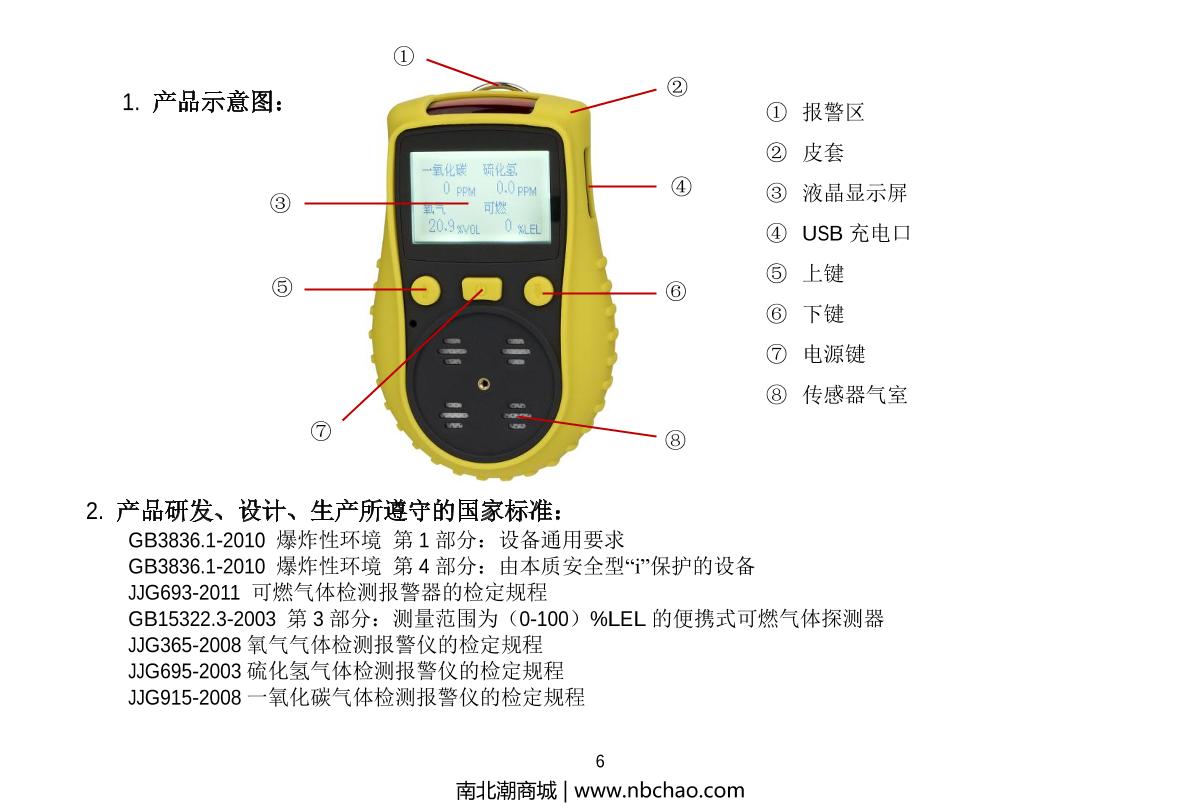 1. 产品示意图：

①

②

③

④

⑤

⑥

⑦

⑧

一氧化碳 硫化氢
0 PPM 0.0 PPM
氧气 可燃
20.9 %VOL 0 %LEL

① 报警区
② 皮套
③ 液晶显示屏
④ USB 充电口
⑤ 上键
⑥ 下键
⑦ 电源键
⑧ 传感器气室

2. 产品研发、设计、生产所遵守的国家标准：

GB3836.1-2010 爆炸性环境 第 1 部分：设备通用要求
GB3836.1-2010 爆炸性环境 第 4 部分：由本质安全型“i”保护的设备
JJG693-2011 可燃气体检测报警器的检定规程
GB15322.3-2003 第 3 部分：测量范围为（0-100）%LEL 的便携式可燃气体探测器
JJG365-2008 氧气气体检测报警仪的检定规程
JJG695-2003 硫化氢气体检测报警仪的检定规程
JJG915-2008 一氧化碳气体检测报警仪的检定规程

6

南北潮商城 | www.nbchao.com