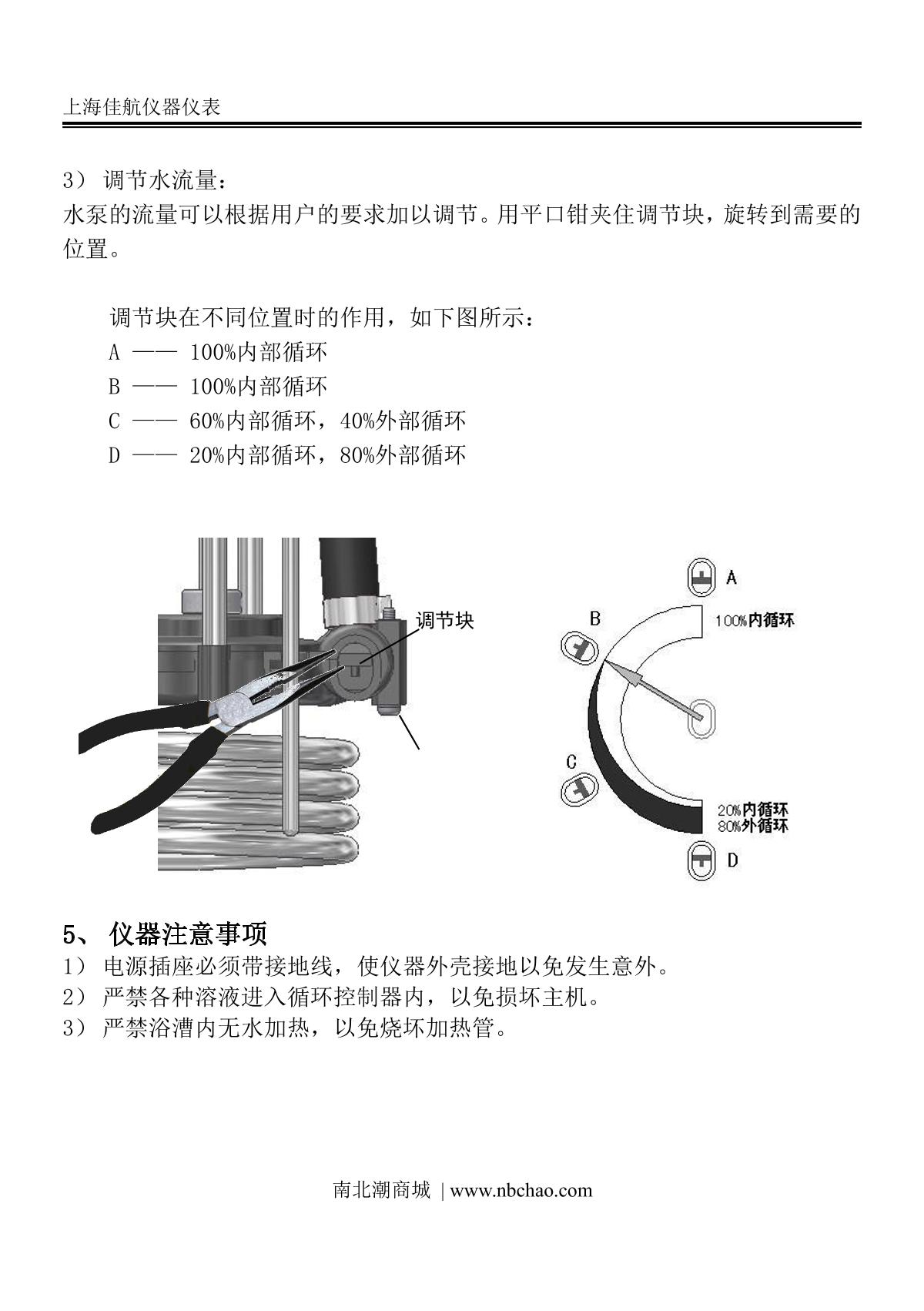 上海佳航仪器仪表

3） 调节水流量：

水泵的流量可以根据用户的要求加以调节。用平口钳夹住调节块，旋转到需要的位置。

调节块在不同位置时的作用，如下图所示：

A —— 100%内部循环

B —— 100%内部循环

C —— 60%内部循环，40%外部循环

D —— 20%内部循环，80%外部循环

调节块

A

B

100%内循环

C

20%内循环
80%外循环

D

5、 仪器注意事项

1） 电源插座必须带接地线，使仪器外壳接地以免发生意外。

2） 严禁各种溶液进入循环控制器内，以免损坏主机。

3） 严禁浴漕内无水加热，以免烧坏加热管。

南北潮商城 | www.nbchao.com