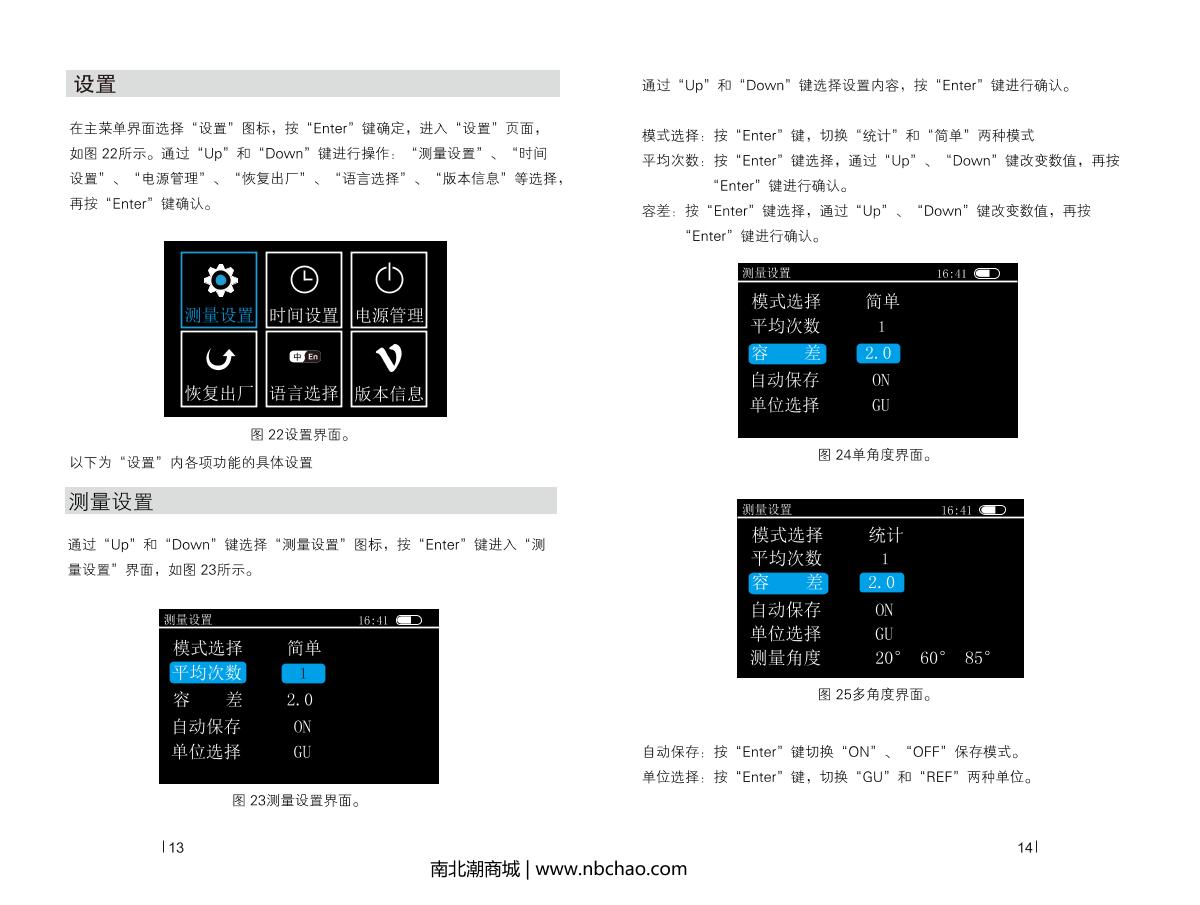 设置

在主菜单界面选择“设置”图标，按“Enter”键确定，进入“设置”页面，如图 22所示。通过“Up”和“Down”键进行操作：“测量设置”、“时间设置”、“电源管理”、“恢复出厂”、“语言选择”、“版本信息”等选择，再按“Enter”键确认。

测量设置 时间设置 电源管理
中 En
恢复出厂 语言选择 版本信息

图 22设置界面。

以下为“设置”内各项功能的具体设置

测量设置

通过“Up”和“Down”键选择“测量设置”图标，按“Enter”键进入“测量设置”界面，如图 23所示。

测量设置 16:41
模式选择 简单
平均次数 1
容 差 2.0
自动保存 ON
单位选择 GU

图 23测量设置界面。

| 13

通过“Up”和“Down”键选择设置内容，按“Enter”键进行确认。

模式选择：按“Enter”键，切换“统计”和“简单”两种模式
平均次数：按“Enter”键选择，通过“Up”、“Down”键改变数值，再按“Enter”键进行确认。
容差：按“Enter”键选择，通过“Up”、“Down”键改变数值，再按“Enter”键进行确认。

测量设置 16:41
模式选择 简单
平均次数 1
容 差 2.0
自动保存 ON
单位选择 GU

图 24单角度界面。

测量设置 16:41
模式选择 统计
平均次数 1
容 差 2.0
自动保存 ON
单位选择 GU
测量角度 20° 60° 85°

图 25多角度界面。

自动保存：按“Enter”键切换“ON”、“OFF”保存模式。
单位选择：按“Enter”键，切换“GU”和“REF”两种单位。

14 |

南北潮商城 | www.nbchao.com