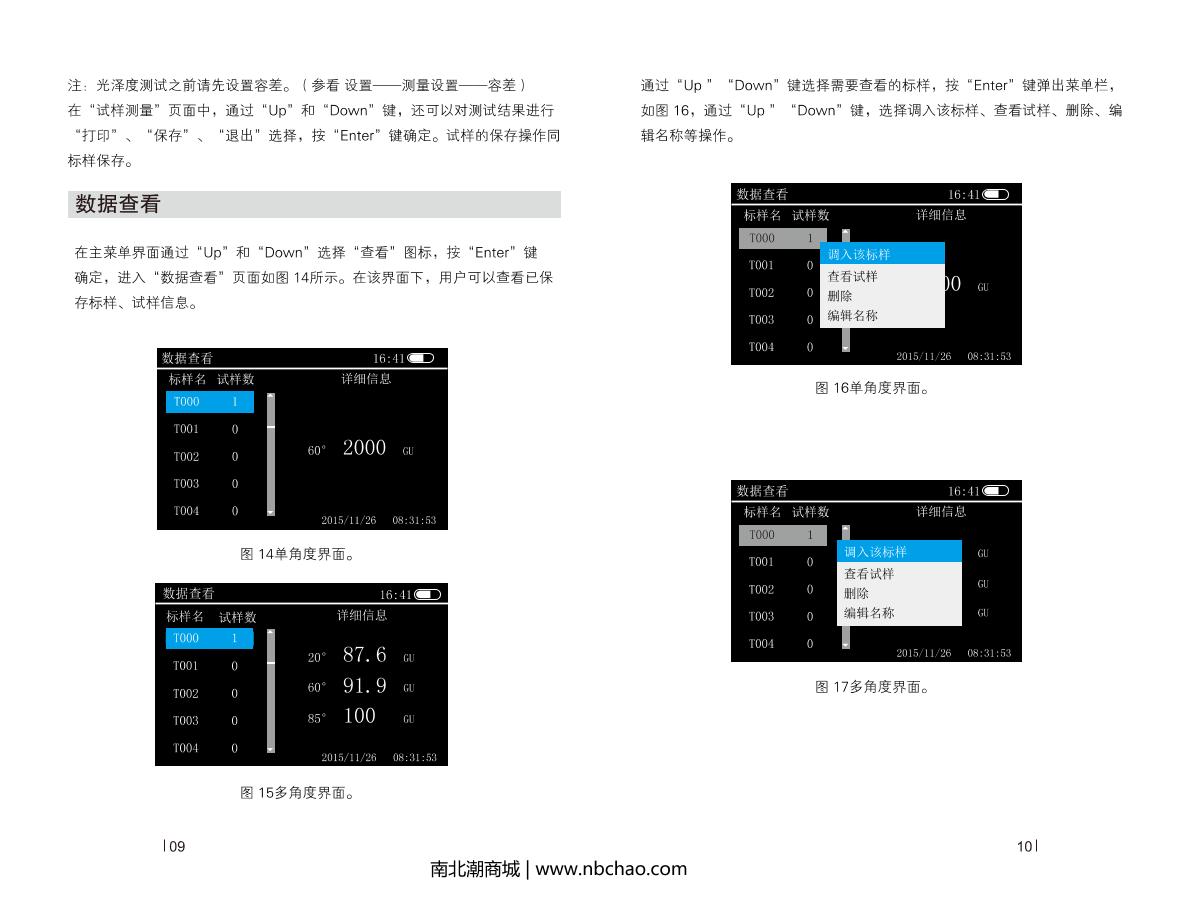 注：光泽度测试之前请先设置容差。（参看 设置——测量设置——容差）
在“试样测量”页面中，通过“Up”和“Down”键，还可以对测试结果进行“打印”、“保存”、“退出”选择，按“Enter”键确定。试样的保存操作同标样保存。

数据查看

在主菜单界面通过“Up”和“Down”选择“查看”图标，按“Enter”键确定，进入“数据查看”页面如图 14所示。在该界面下，用户可以查看已保存标样、试样信息。

数据查看 16:41
标样名 试样数 详细信息
T000 1
T001 0
T002 0
T003 0
T004 0
60° 2000 GU
2015/11/26 08:31:53

图 14单角度界面。

数据查看 16:41
标样名 试样数 详细信息
T000 1
T001 0
T002 0
T003 0
T004 0
20° 87.6 GU
60° 91.9 GU
85° 100 GU
2015/11/26 08:31:53

图 15多角度界面。

| 09

通过“Up ”“Down”键选择需要查看的标样，按“Enter”键弹出菜单栏，如图 16，通过“Up ”“Down”键，选择调入该标样、查看试样、删除、编辑名称等操作。

数据查看 16:41
标样名 试样数 详细信息
T000 1
T001 0
T002 0
T003 0
T004 0
调入该标样
查看试样
删除
编辑名称
00 GU
2015/11/26 08:31:53

图 16单角度界面。

数据查看 16:41
标样名 试样数 详细信息
T000 1
T001 0
T002 0
T003 0
T004 0
调入该标样
查看试样
删除
编辑名称
GU
GU
GU
2015/11/26 08:31:53

图 17多角度界面。

10 |

南北潮商城 | www.nbchao.com