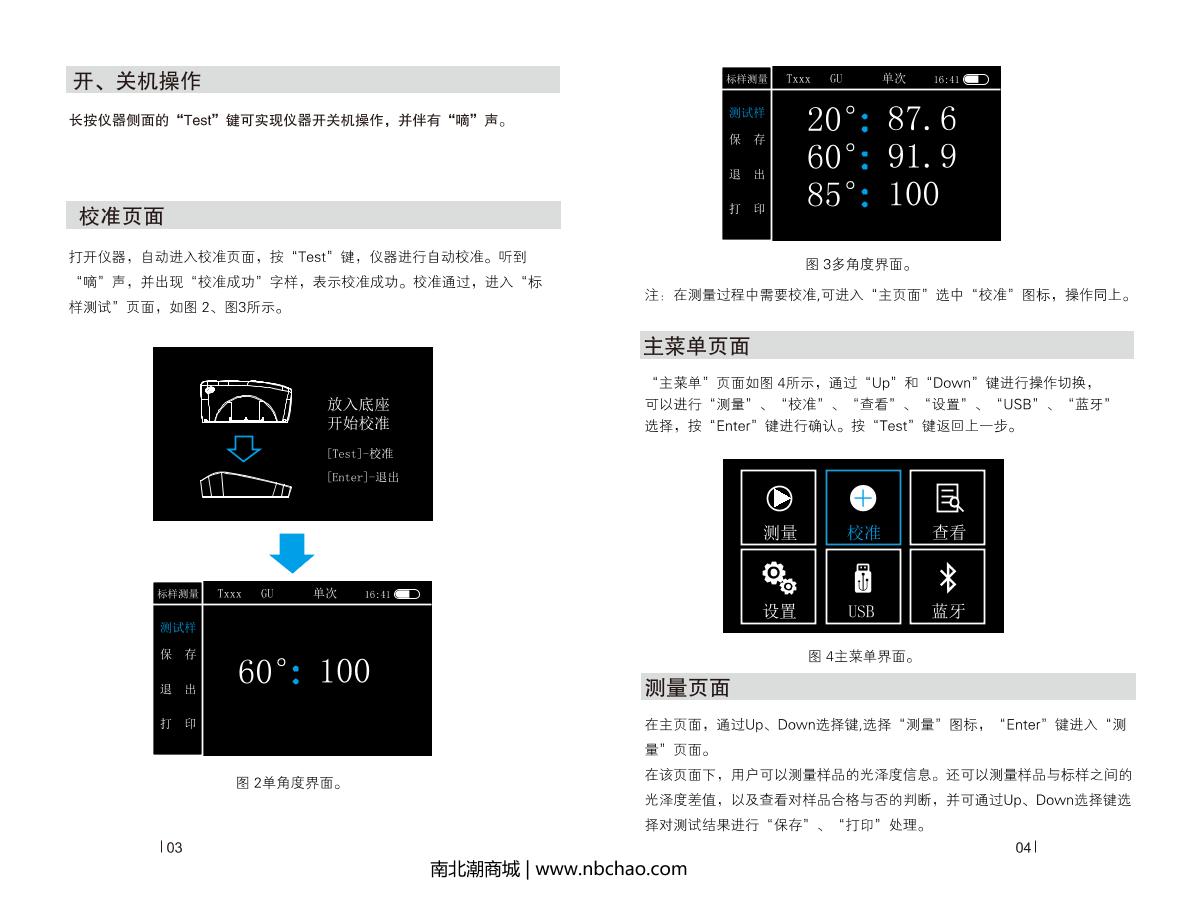 开、关机操作

长按仪器侧面的“Test”键可实现仪器开关机操作，并伴有“嘀”声。

校准页面

打开仪器，自动进入校准页面，按“Test”键，仪器进行自动校准。听到“嘀”声，并出现“校准成功”字样，表示校准成功。校准通过，进入“标样测试”页面，如图 2、图3所示。

放入底座
开始校准
[Test]-校准
[Enter]-退出

标样测量 Txxx GU 单次 16:41
测试样
保 存
退 出
打 印
60°: 100

图 2单角度界面。

| 03

标样测量 Txxx GU 单次 16:41
测试样
保 存
退 出
打 印
20°: 87.6
60°: 91.9
85°: 100

图 3多角度界面。

注：在测量过程中需要校准,可进入“主页面”选中“校准”图标，操作同上。

主菜单页面

“主菜单”页面如图 4所示，通过“Up”和“Down”键进行操作切换，可以进行“测量”、“校准”、“查看”、“设置”、“USB”、“蓝牙”选择，按“Enter”键进行确认。按“Test”键返回上一步。

测量
校准
查看
设置
USB
蓝牙

图 4主菜单界面。

测量页面

在主页面，通过Up、Down选择键,选择“测量”图标，“Enter”键进入“测量”页面。
在该页面下，用户可以测量样品的光泽度信息。还可以测量样品与标样之间的光泽度差值，以及查看对样品合格与否的判断，并可通过Up、Down选择键选择对测试结果进行“保存”、“打印”处理。

04 |

南北潮商城 | www.nbchao.com