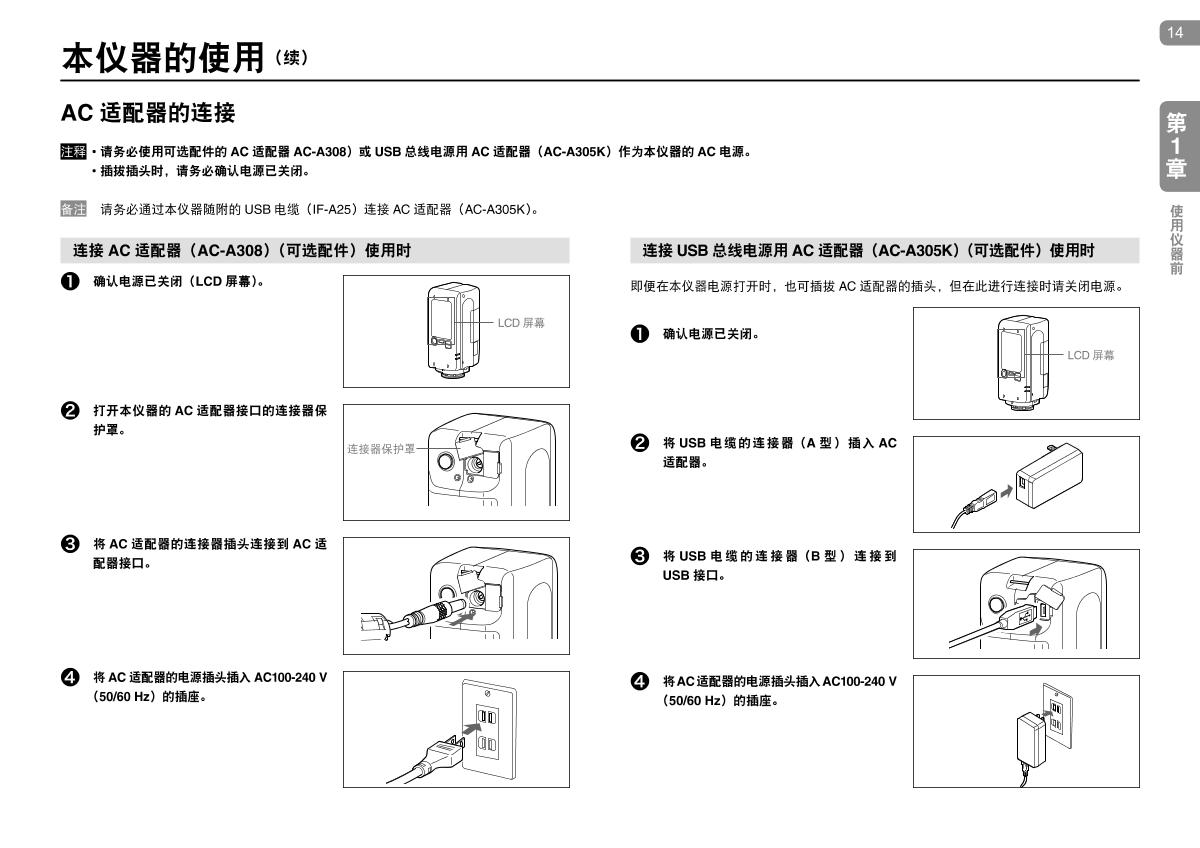 14

本仪器的使用（续）

第1章

使用仪器前

AC 适配器的连接

注释 • 请务必使用可选配件的 AC 适配器 AC-A308）或 USB 总线电源用 AC 适配器（AC-A305K）作为本仪器的 AC 电源。
• 插拔插头时，请务必确认电源已关闭。

备注 请务必通过本仪器随附的 USB 电缆（IF-A25）连接 AC 适配器（AC-A305K）。

连接 AC 适配器（AC-A308）（可选配件）使用时

❶ 确认电源已关闭（LCD 屏幕）。

LCD 屏幕

❷ 打开本仪器的 AC 适配器接口的连接器保护罩。

连接器保护罩

❸ 将 AC 适配器的连接器插头连接到 AC 适配器接口。

❹ 将 AC 适配器的电源插头插入 AC100-240 V（50/60 Hz）的插座。

连接 USB 总线电源用 AC 适配器（AC-A305K）（可选配件）使用时

即便在本仪器电源打开时，也可插拔 AC 适配器的插头，但在此进行连接时请关闭电源。

❶ 确认电源已关闭。

LCD 屏幕

❷ 将 USB 电缆的连接器（A 型）插入 AC 适配器。

❸ 将 USB 电缆的连接器（B 型）连接到 USB 接口。

❹ 将AC适配器的电源插头插入AC100-240 V（50/60 Hz）的插座。