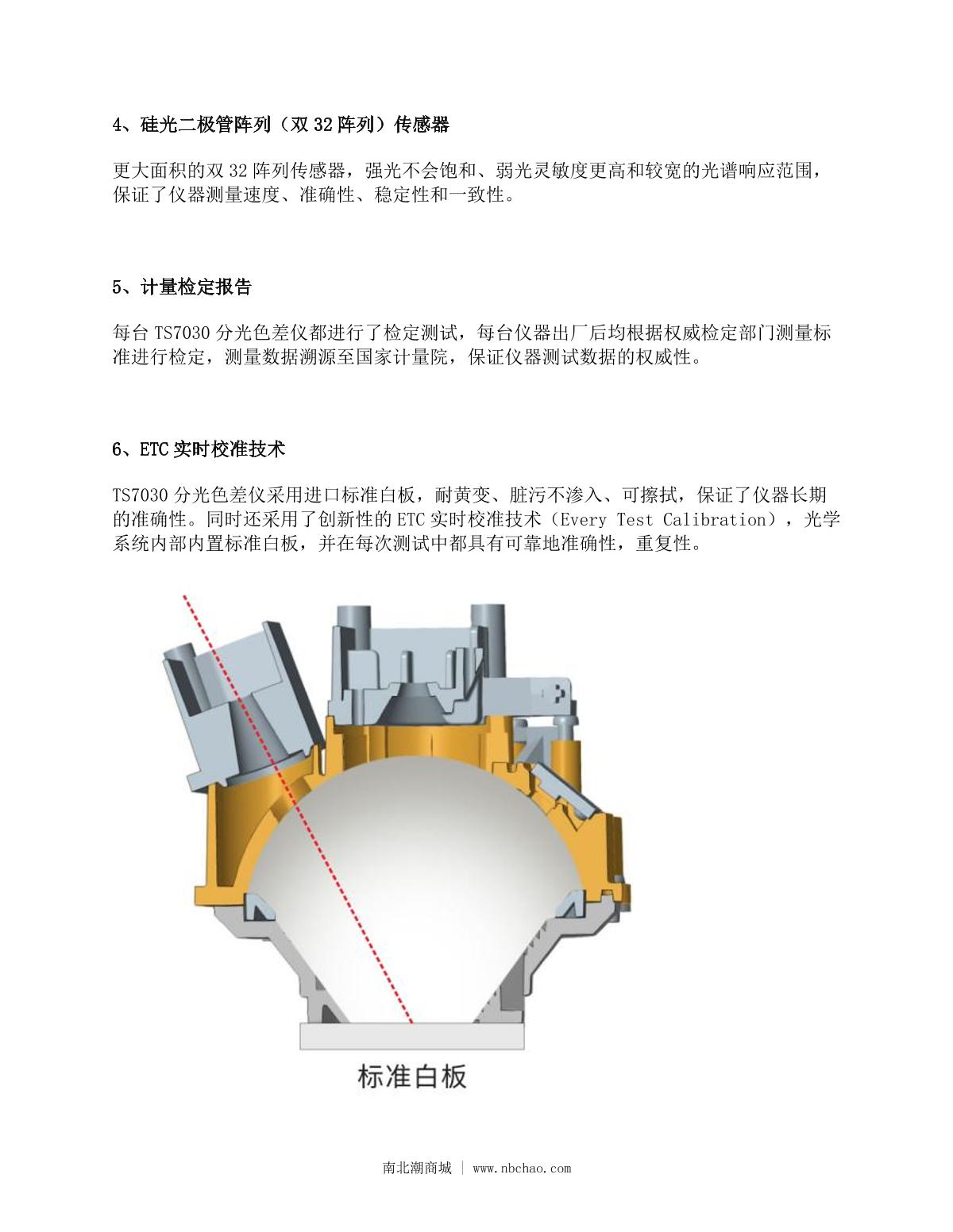 4、硅光二极管阵列（双 32 阵列）传感器

更大面积的双 32 阵列传感器，强光不会饱和、弱光灵敏度更高和较宽的光谱响应范围，保证了仪器测量速度、准确性、稳定性和一致性。

5、计量检定报告

每台 TS7030 分光色差仪都进行了检定测试，每台仪器出厂后均根据权威检定部门测量标准进行检定，测量数据溯源至国家计量院，保证仪器测试数据的权威性。

6、ETC 实时校准技术

TS7030 分光色差仪采用进口标准白板，耐黄变、脏污不渗入、可擦拭，保证了仪器长期的准确性。同时还采用了创新性的 ETC 实时校准技术（Every Test Calibration），光学系统内部内置标准白板，并在每次测试中都具有可靠地准确性，重复性。

标准白板

南北潮商城 | www.nbchao.com