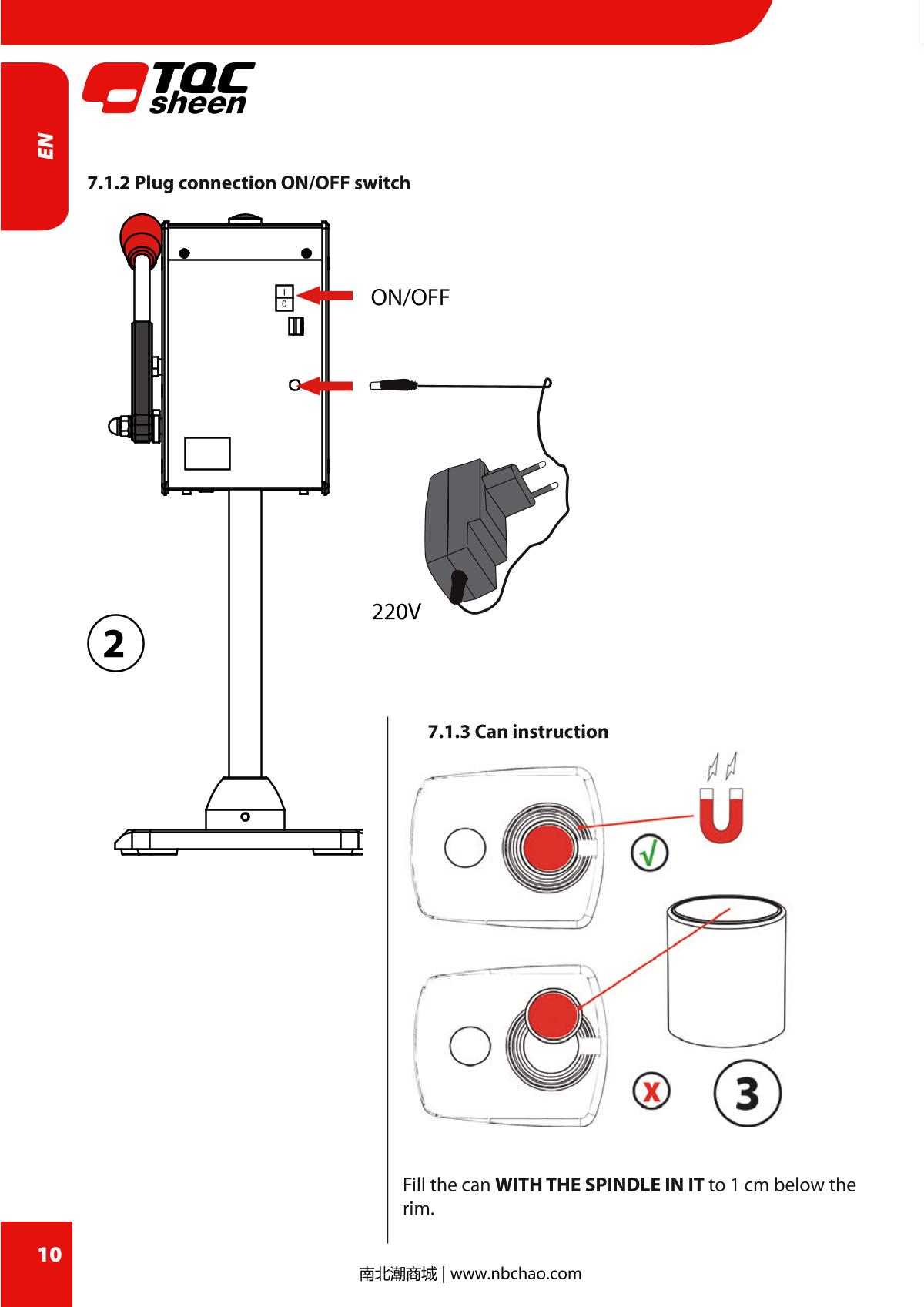 TQC sheen

EN

7.1.2 Plug connection ON/OFF switch

I
0

ON/OFF

220V

2

7.1.3 Can instruction

√

X

3

Fill the can **WITH THE SPINDLE IN IT** to 1 cm below the rim.

10

南北潮商城 | www.nbchao.com