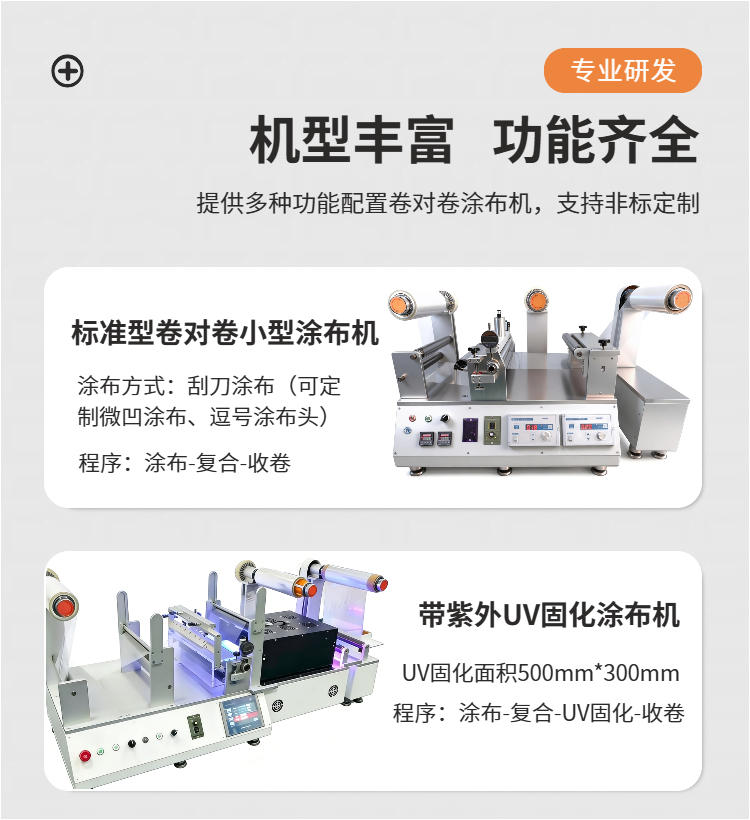 专业研发

机型丰富 功能齐全

提供多种功能配置卷对卷涂布机，支持非标定制

标准型卷对卷小型涂布机

涂布方式：刮刀涂布（可定制微凹涂布、逗号涂布头）

程序：涂布-复合-收卷

带紫外UV固化涂布机

UV固化面积500mm*300mm

程序：涂布-复合-UV固化-收卷