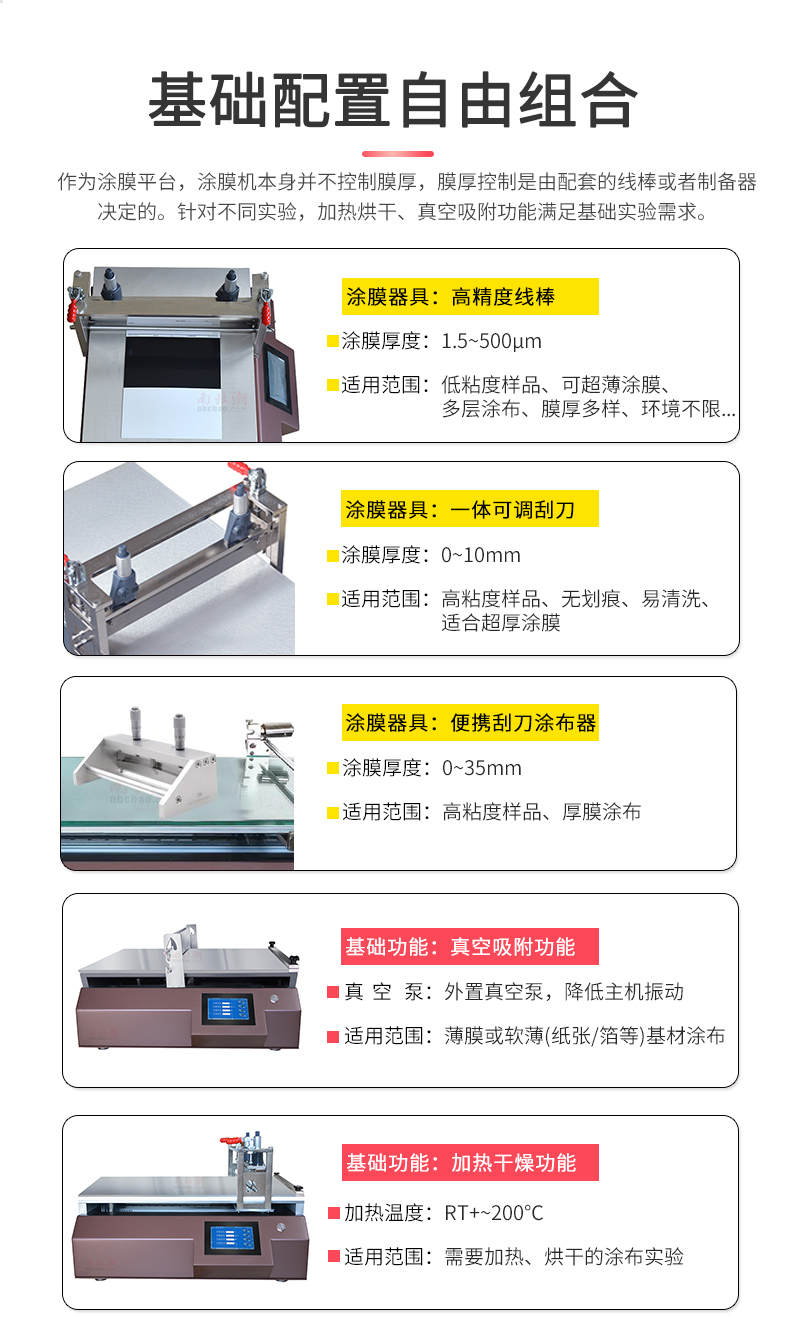 基础配置自由组合

作为涂膜平台，涂膜机本身并不控制膜厚，膜厚控制是由配套的线棒或者制备器决定的。针对不同实验，加热烘干、真空吸附功能满足基础实验需求。

涂膜器具：高精度线棒

涂膜厚度：1.5~500μm

适用范围：低粘度样品、可超薄涂膜、多层涂布、膜厚多样、环境不限...

涂膜器具：一体可调刮刀

涂膜厚度：0~10mm

适用范围：高粘度样品、无划痕、易清洗、适合超厚涂膜

涂膜器具：便携刮刀涂布器

涂膜厚度：0~35mm

适用范围：高粘度样品、厚膜涂布

基础功能：真空吸附功能

真 空 泵：外置真空泵，降低主机振动

适用范围：薄膜或软薄(纸张/箔等)基材涂布

基础功能：加热干燥功能

加热温度：RT+~200°C

适用范围：需要加热、烘干的涂布实验