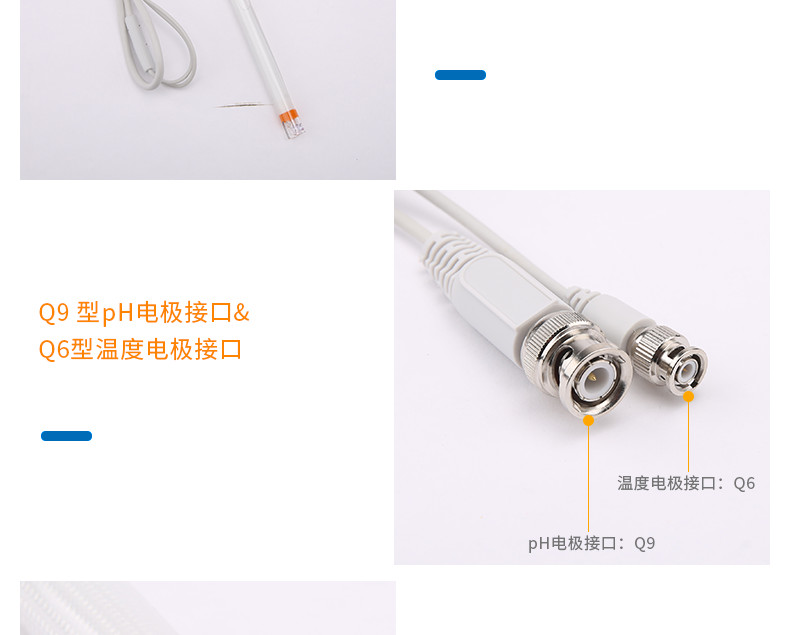 Q9 型pH电极接口&
Q6型温度电极接口

温度电极接口：Q6

pH电极接口：Q9