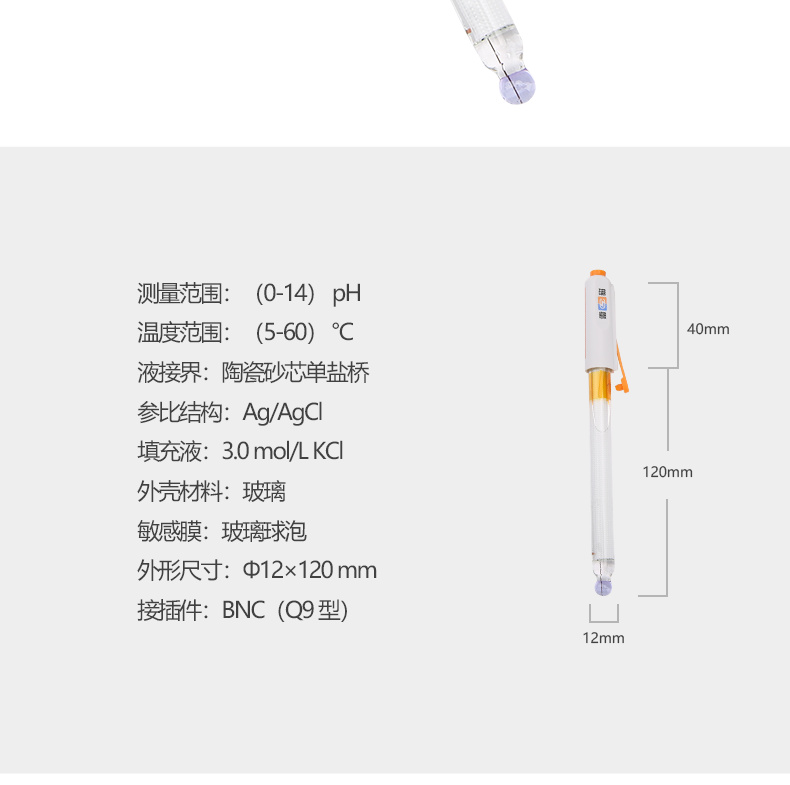 测量范围：（0-14）pH
温度范围：（5-60）℃
液接界：陶瓷砂芯单盐桥
参比结构：Ag/AgCl
填充液：3.0 mol/L KCl
外壳材料：玻璃
敏感膜：玻璃球泡
外形尺寸：Φ12×120 mm
接插件：BNC（Q9 型）

40mm
120mm
12mm