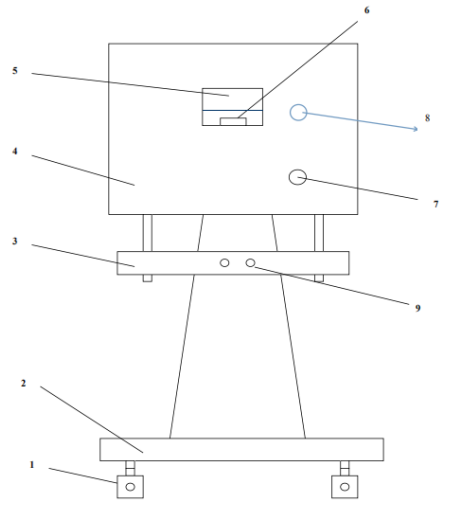 6
5
8
4
7
3
9
2
1