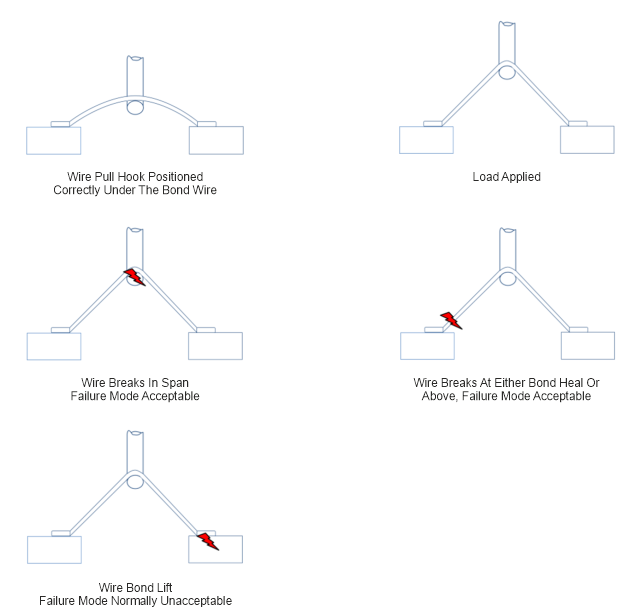 Wire Pull Hook Positioned
Correctly Under The Bond Wire

Load Applied

Wire Breaks In Span
Failure Mode Acceptable

Wire Breaks At Either Bond Heal Or
Above, Failure Mode Acceptable

Wire Bond Lift
Failure Mode Normally Unacceptable