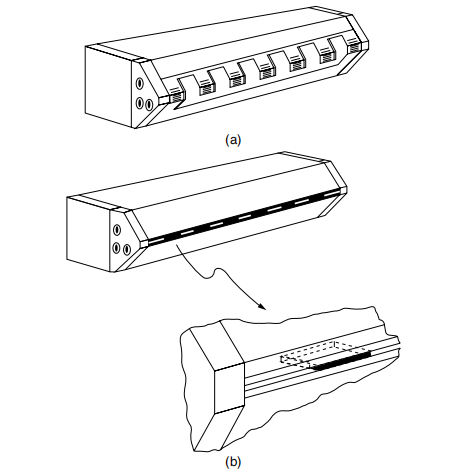 (a)

(b)