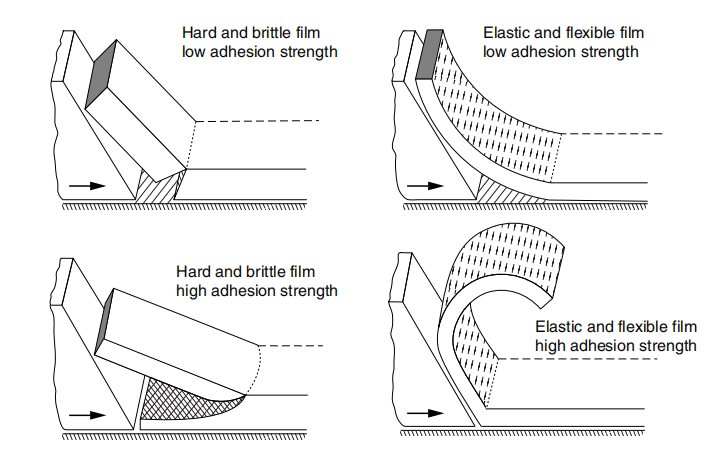 Hard and brittle film
low adhesion strength

Elastic and flexible film
low adhesion strength

Hard and brittle film
high adhesion strength

Elastic and flexible film
high adhesion strength