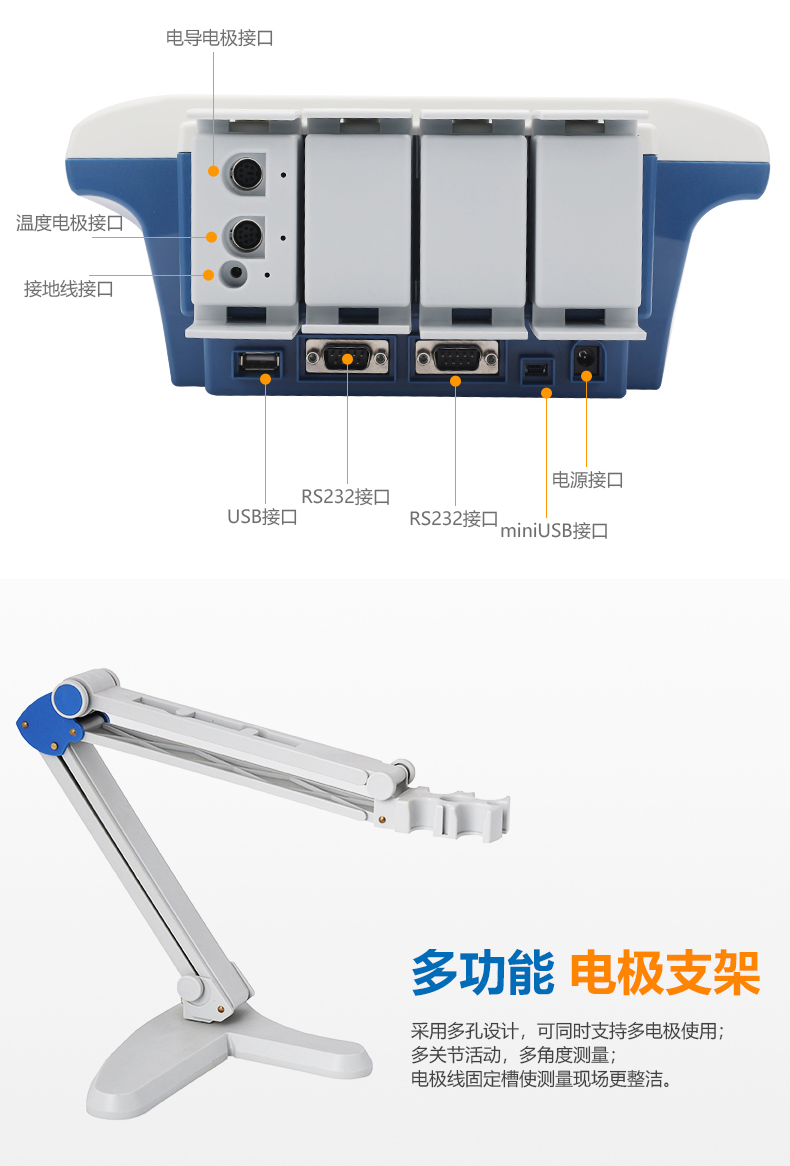 电导电极接口

温度电极接口

接地线接口

USB接口

RS232接口

RS232接口

miniUSB接口

电源接口

多功能 电极支架

采用多孔设计，可同时支持多电极使用；
多关节活动，多角度测量；
电极线固定槽使测量现场更整洁。