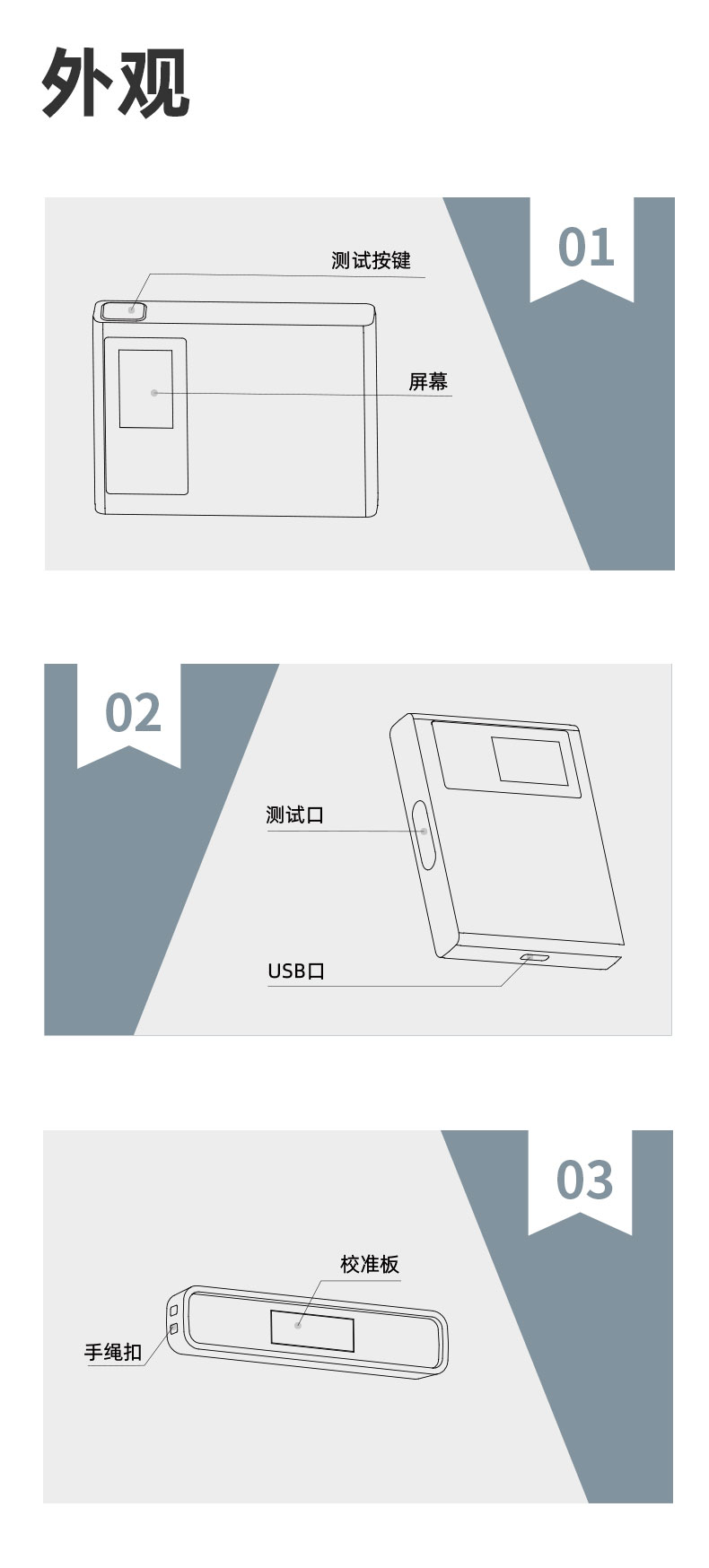 外观

01

测试按键

屏幕

02

测试口

USB口

03

校准板

手绳扣