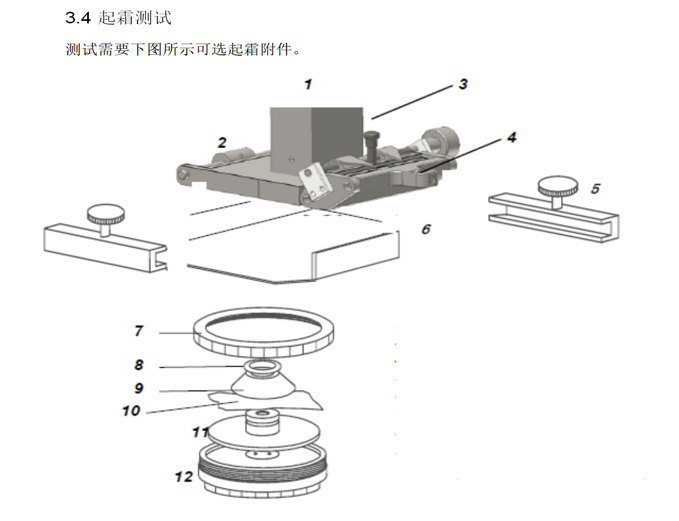 3.4 起霜测试

测试需要下图所示可选起霜附件。

1

3

2

4

5

6

7

8

9

10

11

12