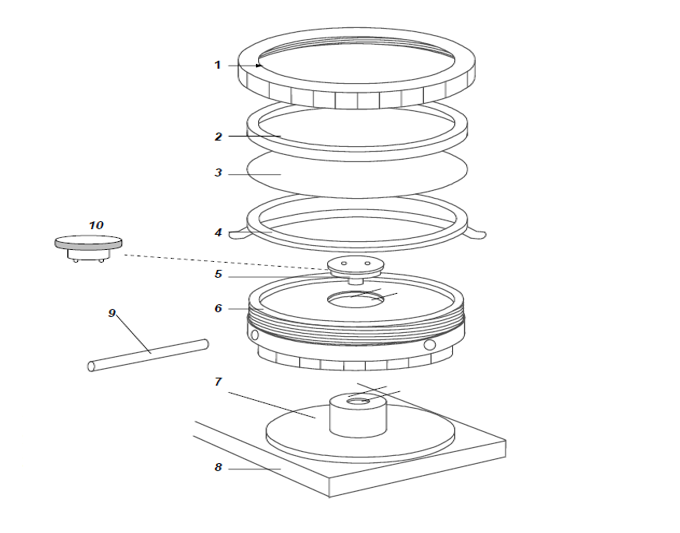 1
2
3
10
4
5
6
9
7
8