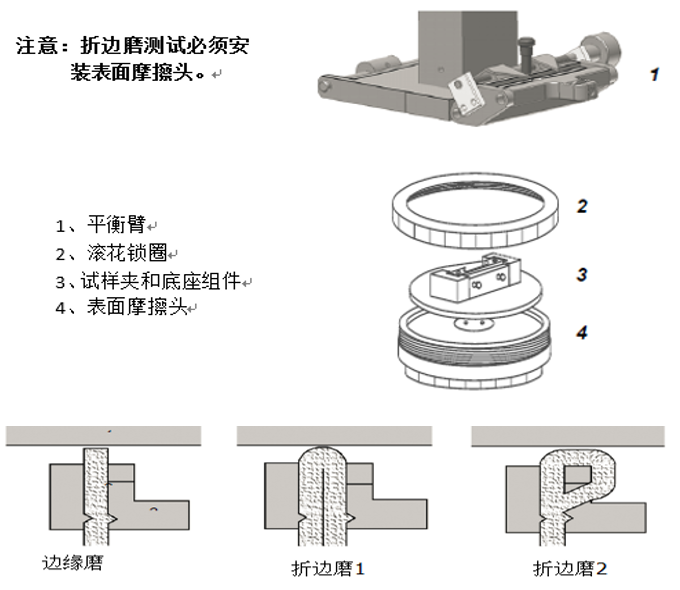 注意：折边磨测试必须安装表面摩擦头。

1

1、平衡臂
2、滚花锁圈
3、试样夹和底座组件
4、表面摩擦头

2

3

4

边缘磨

折边磨1

折边磨2