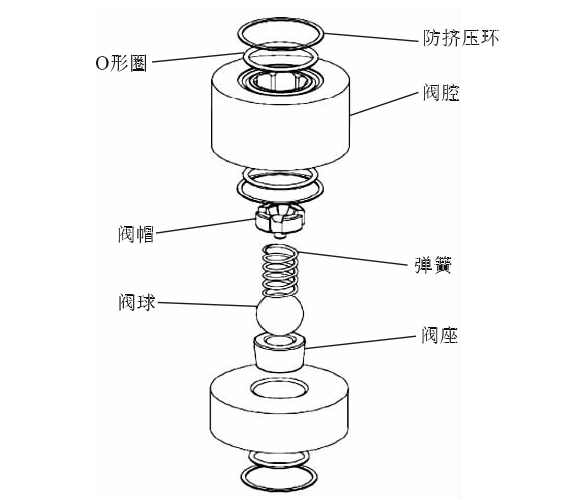 防挤压环
O形圈
阀腔
阀帽
弹簧
阀球
阀座