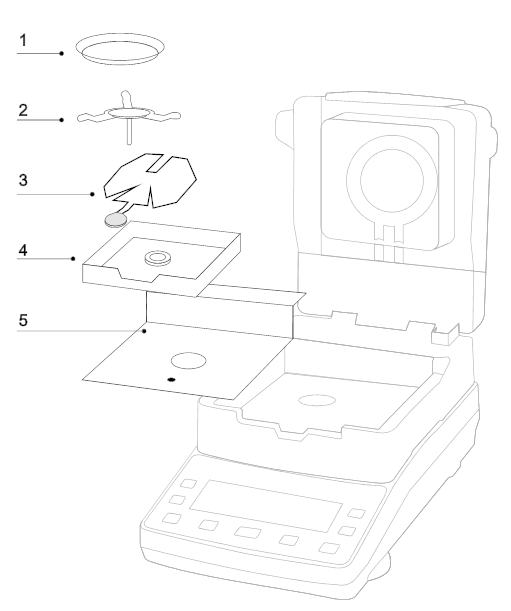 1
2
3
4
5