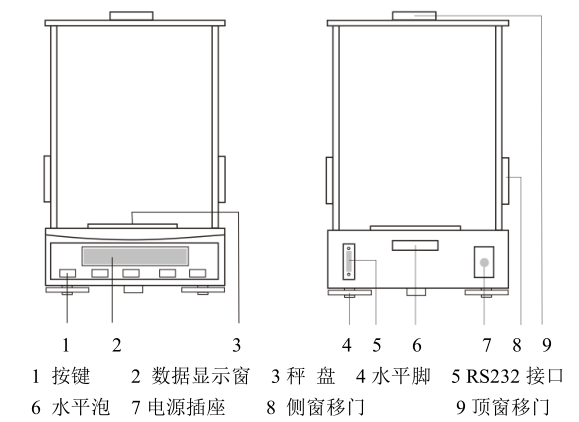 1 2 3

4 5 6 7 8 9

1 按键 2 数据显示窗 3 秤 盘 4 水平脚 5 RS232 接口
6 水平泡 7 电源插座 8 侧窗移门 9 顶窗移门