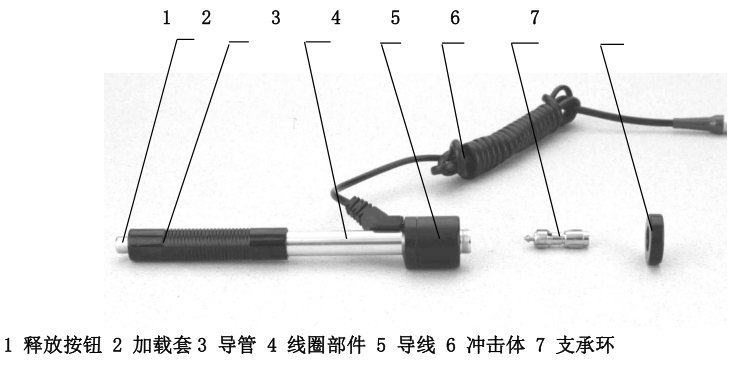 1 2 3 4 5 6 7

1 释放按钮 2 加载套 3 导管 4 线圈部件 5 导线 6 冲击体 7 支承环