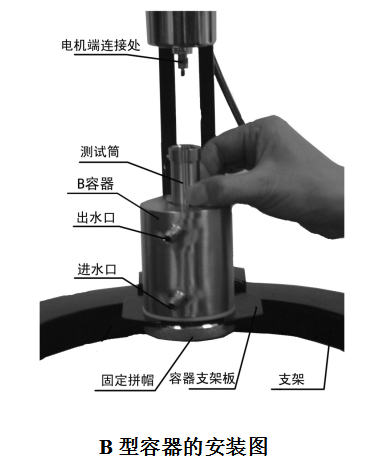 电机端连接处

测试筒

B容器

出水口

进水口

固定拼帽

容器支架板

支架

B 型容器的安装图