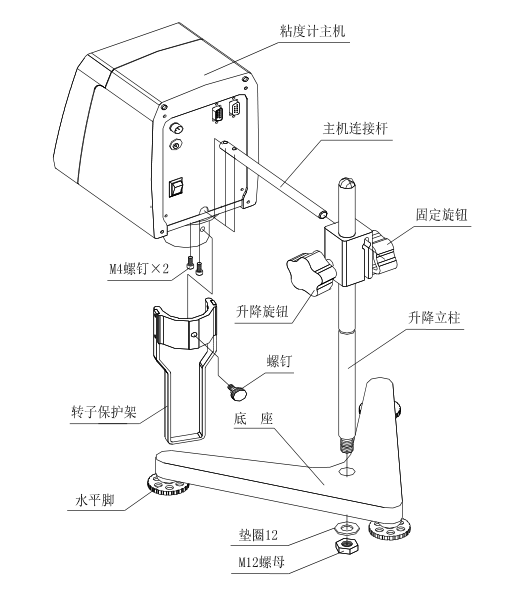 粘度计主机

主机连接杆

固定旋钮

M4螺钉×2

升降旋钮

升降立柱

螺钉

转子保护架

底 座

水平脚

垫圈12

M12螺母