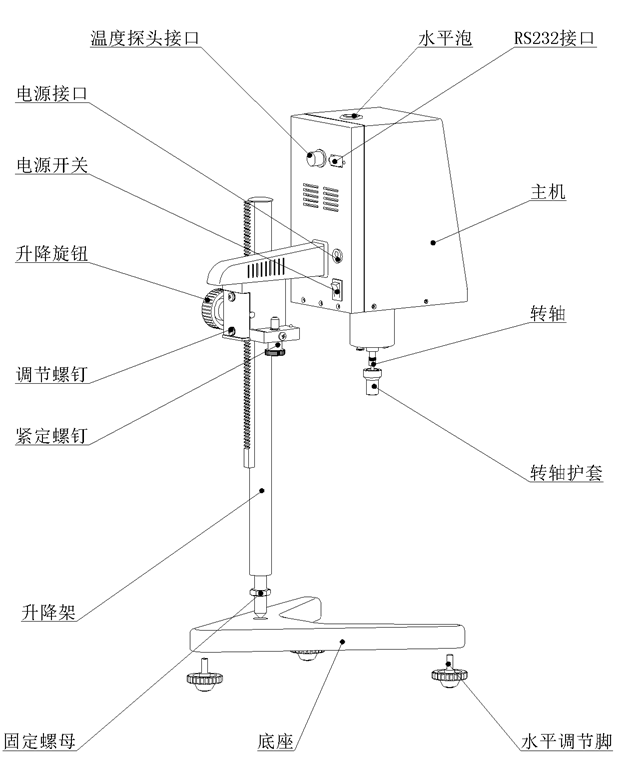 温度探头接口

水平泡

RS232接口

电源接口

电源开关

主机

升降旋钮

转轴

调节螺钉

紧定螺钉

转轴护套

升降架

固定螺母

底座

水平调节脚