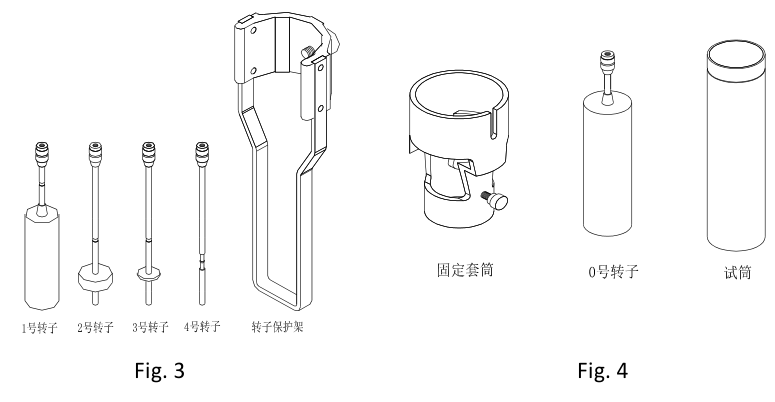 1号转子 2号转子 3号转子 4号转子 转子保护架

Fig. 3

固定套筒 0号转子 试筒

Fig. 4