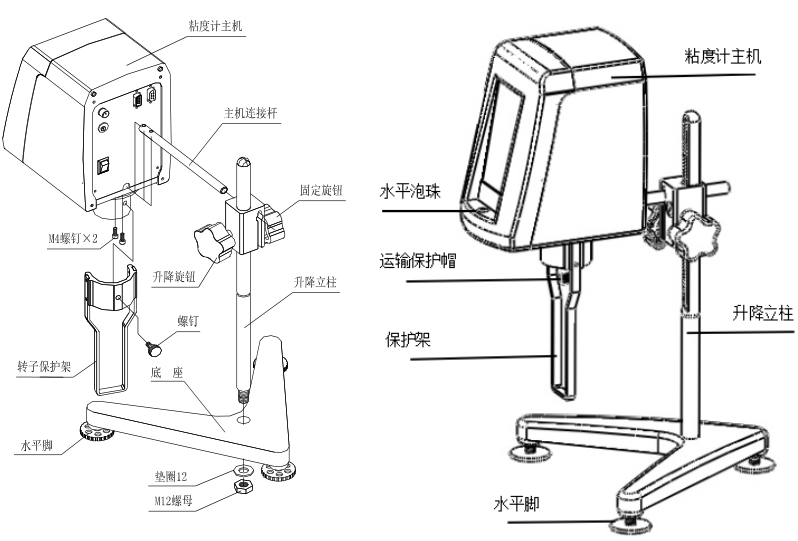 粘度计主机
主机连接杆
固定旋钮
M4螺钉×2
升降旋钮
升降立柱
螺钉
转子保护架
底 座
水平脚
垫圈12
M12螺母

粘度计主机
水平泡珠
运输保护帽
保护架
升降立柱
水平脚