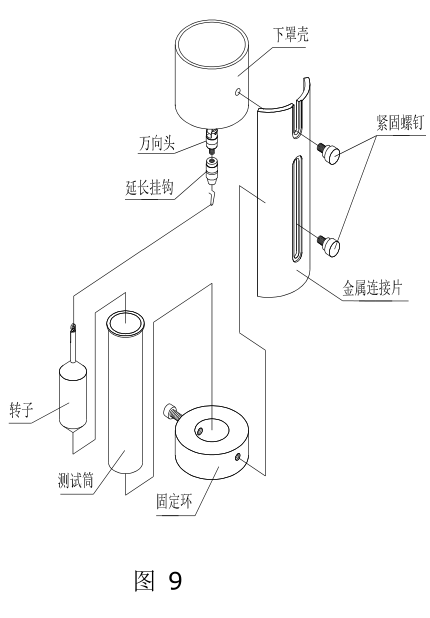 下罩壳

紧固螺钉

万向头

延长挂钩

金属连接片

转子

测试筒

固定环

图 9