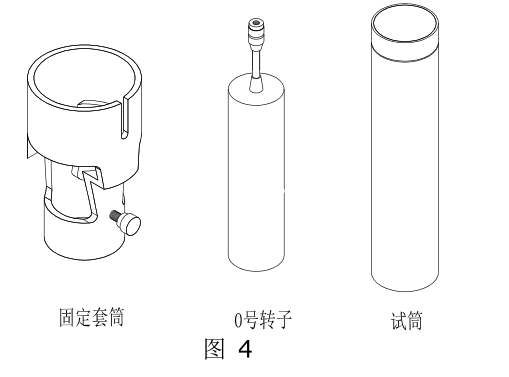 固定套筒

0号转子

试筒

图 4