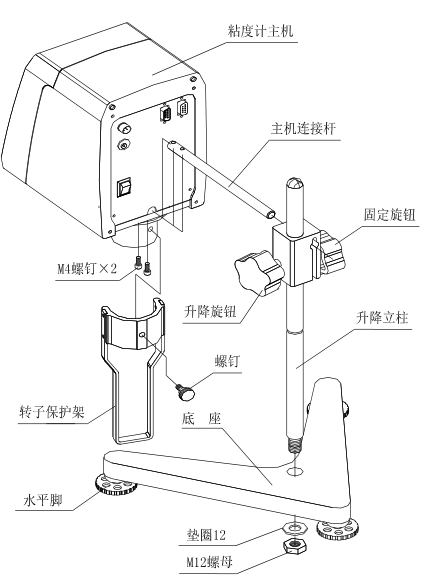 粘度计主机

主机连接杆

固定旋钮

M4螺钉×2

升降旋钮

升降立柱

螺钉

转子保护架

底 座

水平脚

垫圈12

M12螺母