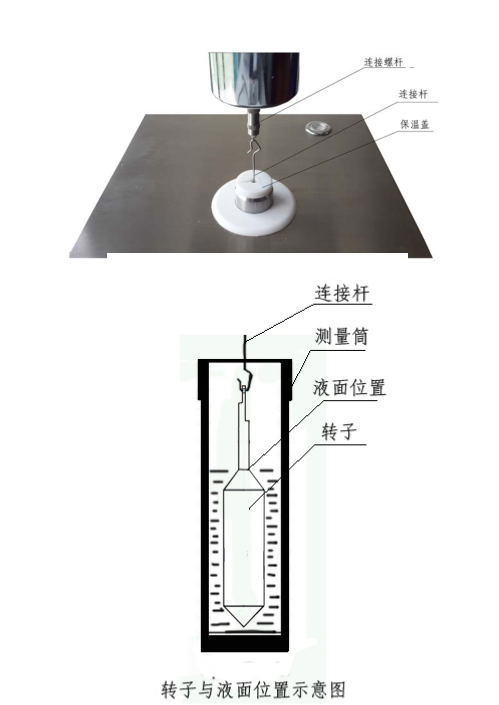 连接螺杆
连接杆
保温盖

连接杆
测量筒
液面位置
转子

转子与液面位置示意图