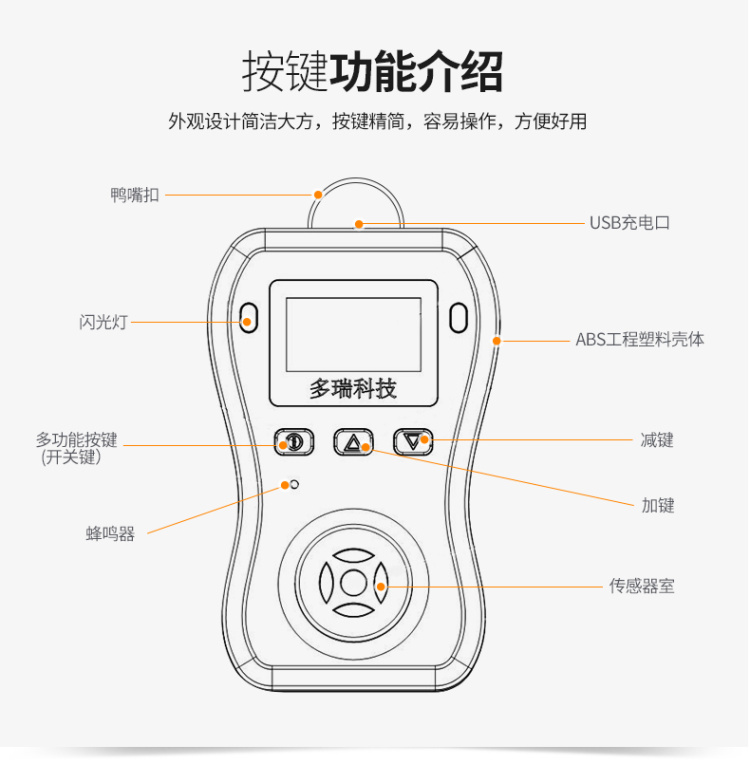 按键功能介绍

外观设计简洁大方，按键精简，容易操作，方便好用

鸭嘴扣

USB充电口

闪光灯

ABS工程塑料壳体

多瑞科技

多功能按键
(开关键)

减键

加键

蜂鸣器

传感器室