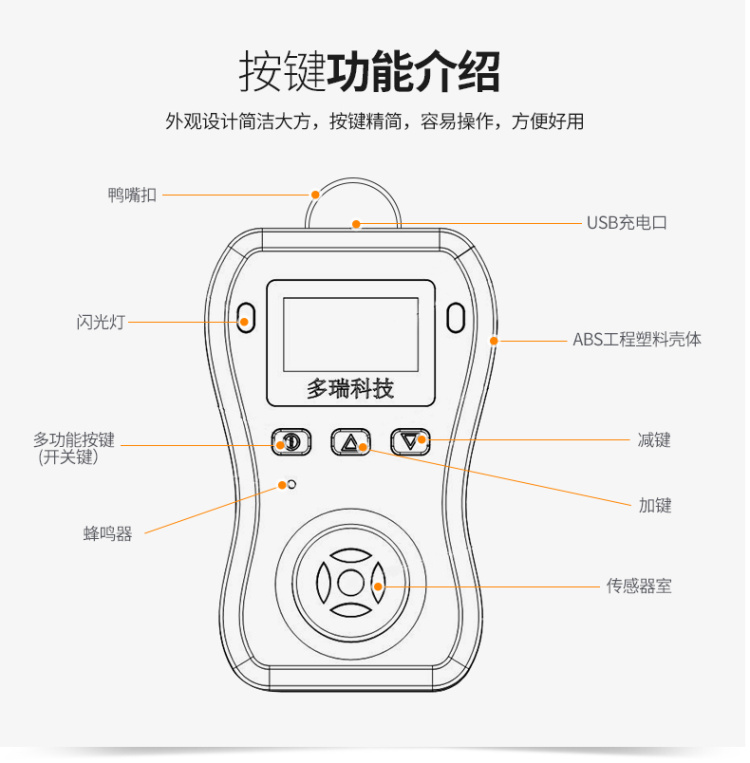 按键功能介绍

外观设计简洁大方，按键精简，容易操作，方便好用

鸭嘴扣

USB充电口

闪光灯

ABS工程塑料壳体

多瑞科技

多功能按键
(开关键)

减键

加键

蜂鸣器

传感器室