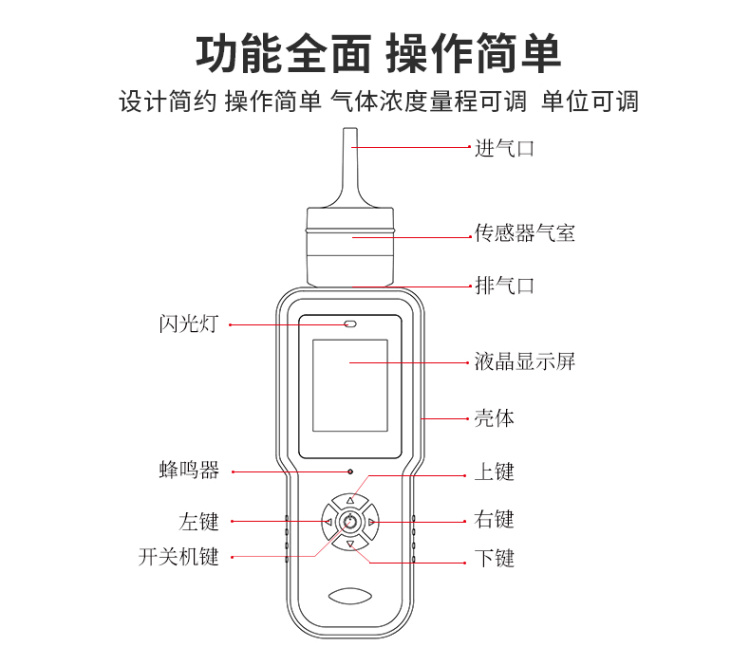 功能全面 操作简单

设计简约 操作简单 气体浓度量程可调 单位可调

进气口

传感器气室

排气口

闪光灯

液晶显示屏

壳体

蜂鸣器

上键

左键

右键

开关机键

下键