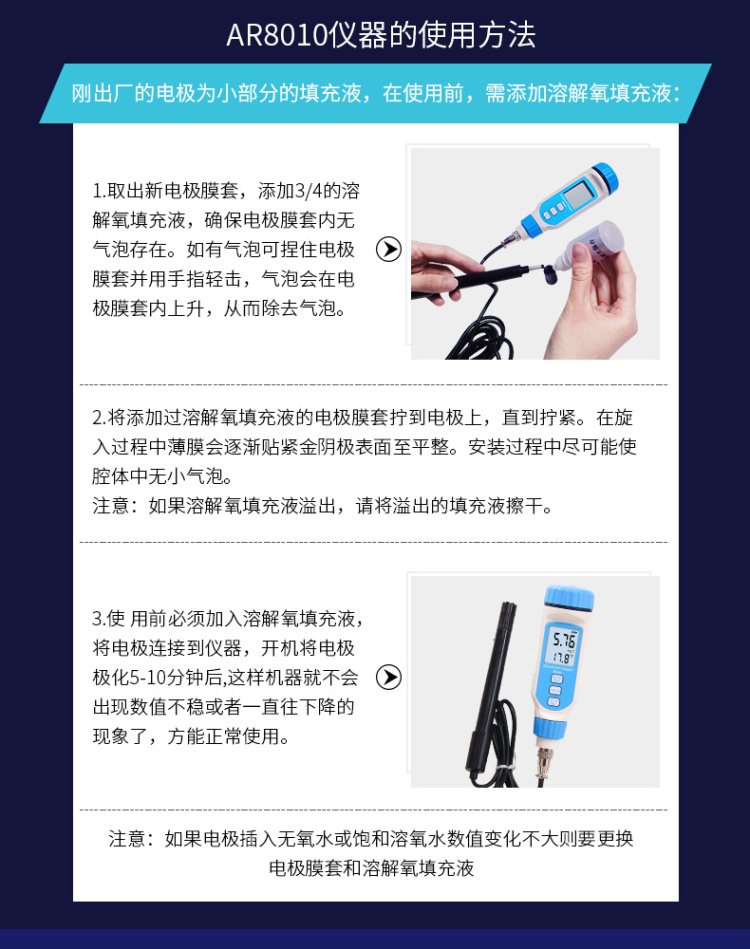 AR8010仪器的使用方法

刚出厂的电极为小部分的填充液，在使用前，需添加溶解氧填充液：

1.取出新电极膜套，添加3/4的溶解氧填充液，确保电极膜套内无气泡存在。如有气泡可捏住电极膜套并用手指轻击，气泡会在电极膜套内上升，从而除去气泡。

2.将添加过溶解氧填充液的电极膜套拧到电极上，直到拧紧。在旋入过程中薄膜会逐渐贴紧金阴极表面至平整。安装过程中尽可能使腔体中无小气泡。
注意：如果溶解氧填充液溢出，请将溢出的填充液擦干。

3.使 用前必须加入溶解氧填充液，将电极连接到仪器，开机将电极极化5-10分钟后,这样机器就不会出现数值不稳或者一直往下降的现象了，方能正常使用。

5.76
17.8

注意：如果电极插入无氧水或饱和溶氧水数值变化不大则要更换电极膜套和溶解氧填充液